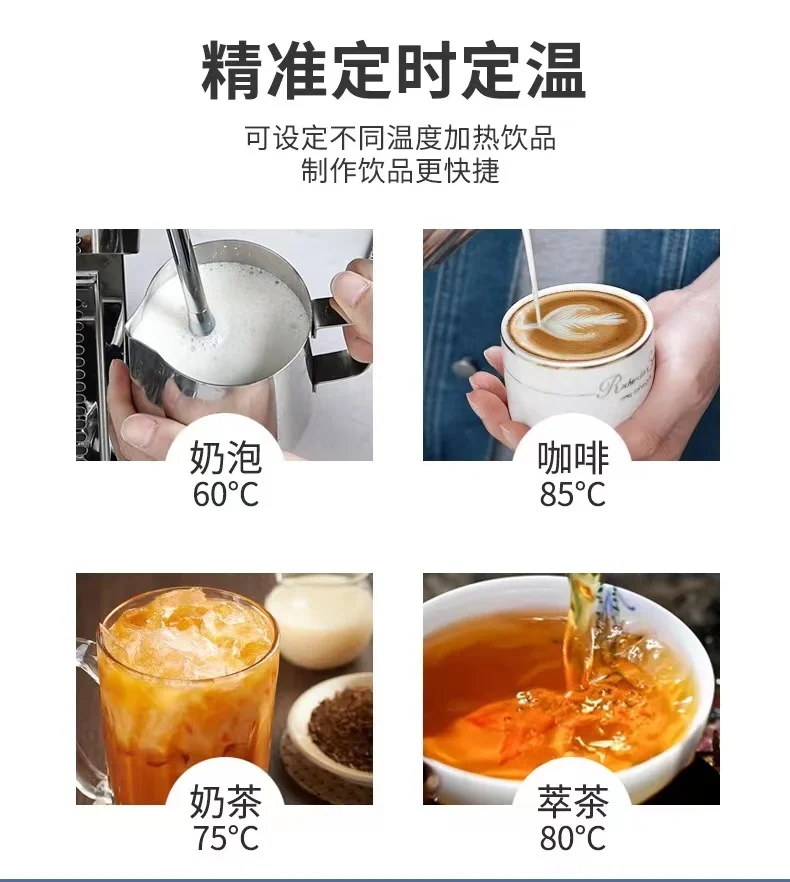 精准定时定温

可设定不同温度加热饮品
制作饮品更快捷

奶泡
60°C

咖啡
85°C

奶茶
75°C

萃茶
80°C