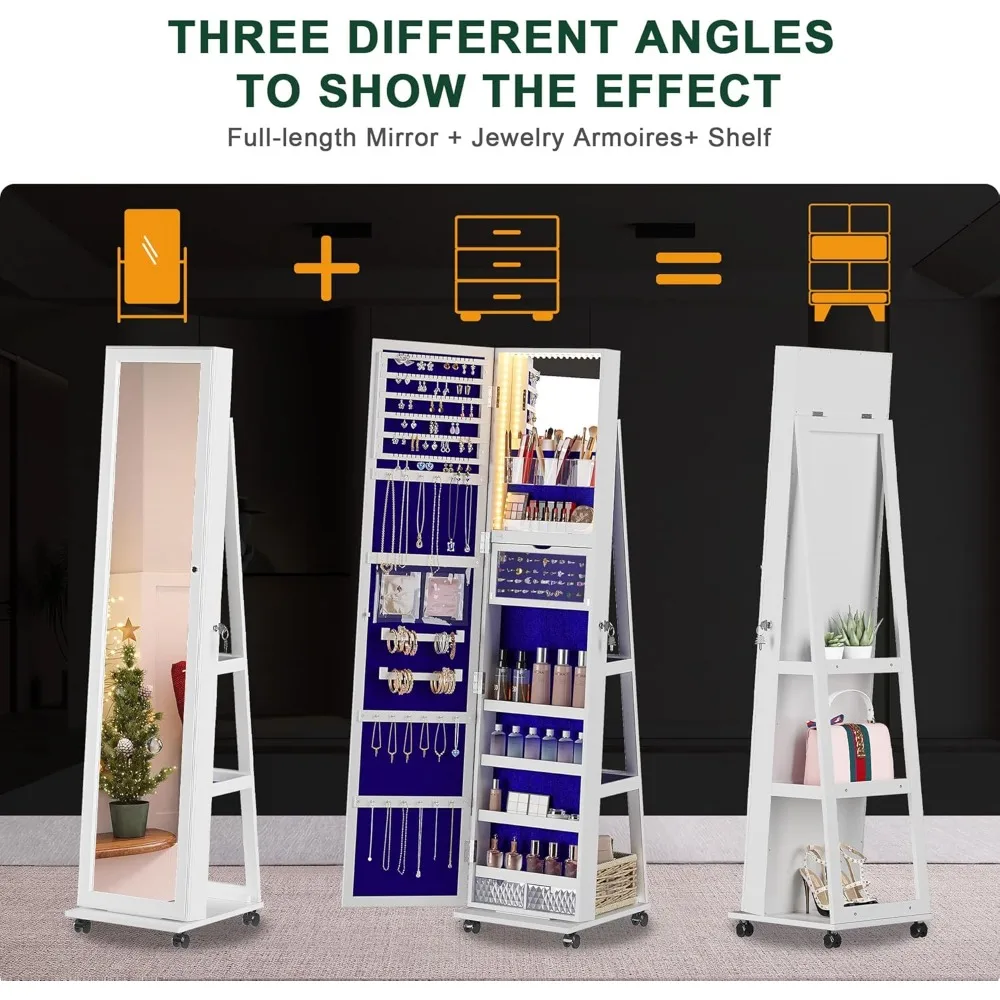 THREE DIFFERENT ANGLES TO SHOW THE EFFECT

Full-length Mirror + Jewelry Armoires+ Shelf