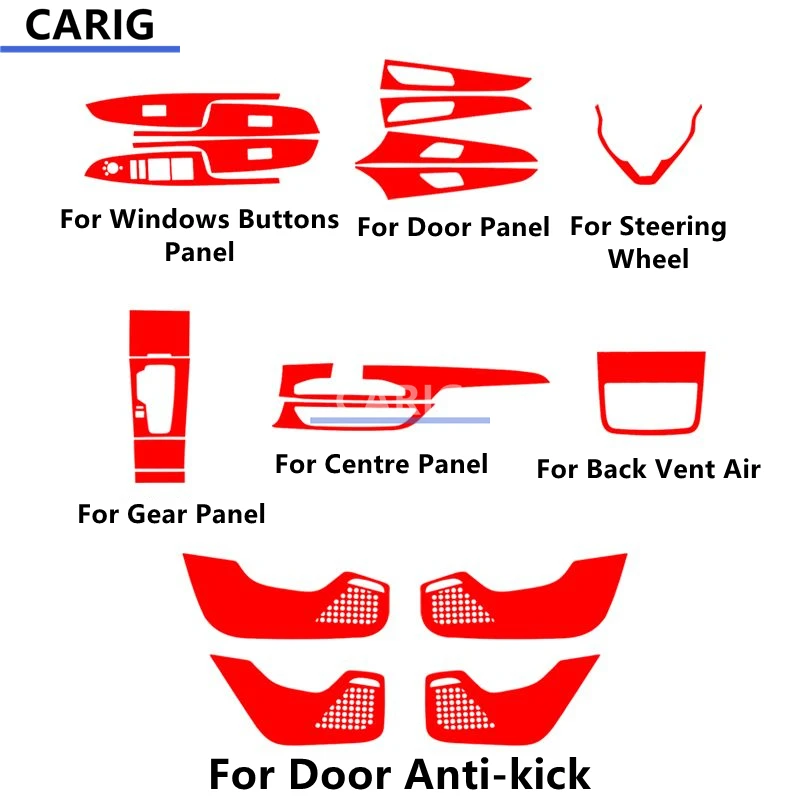 CARIG

For Windows Buttons Panel

For Door Panel

For Steering Wheel

For Gear Panel

CARIG

For Centre Panel

For Back Vent Air

For Door Anti-kick