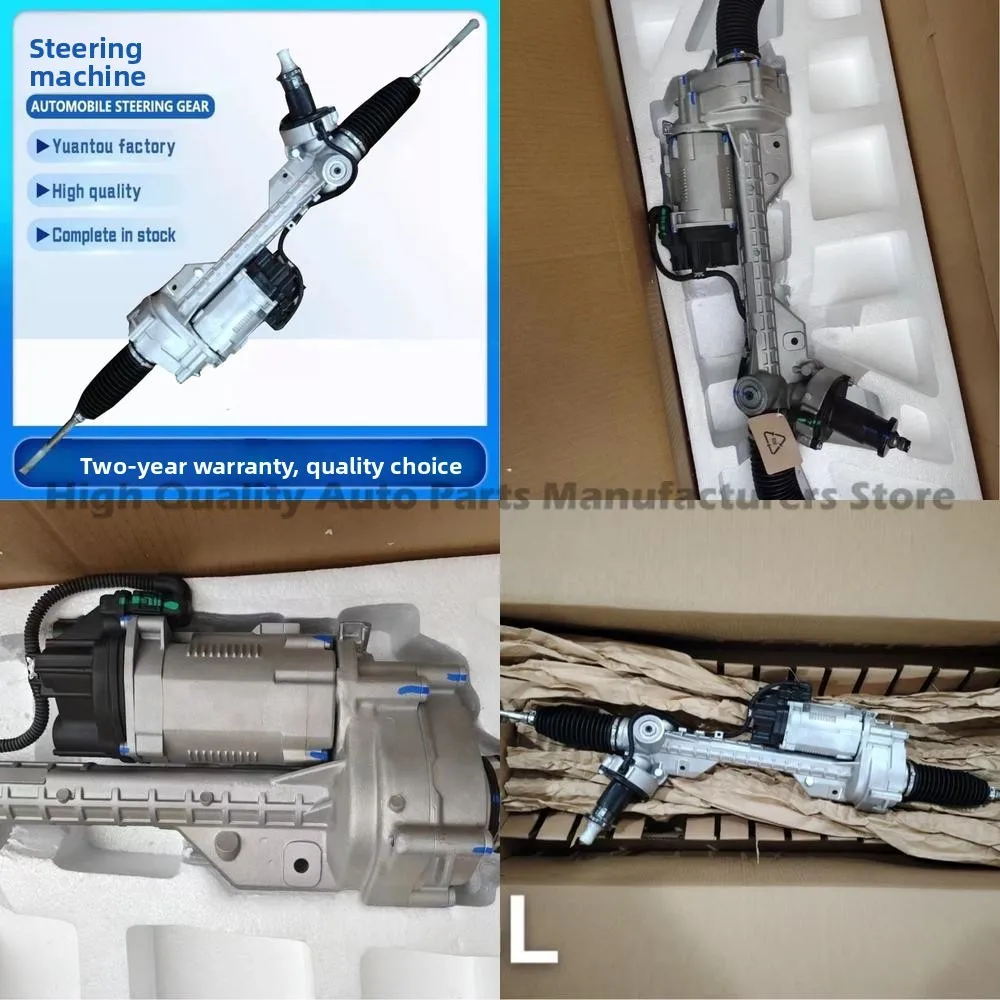 Steering machine
AUTOMOBILE STEERING GEAR
▶Yuantou factory
▶High quality
▶Complete in stock
Two-year warranty, quality choice

High Quality Auto Parts Manufacturers Store

L