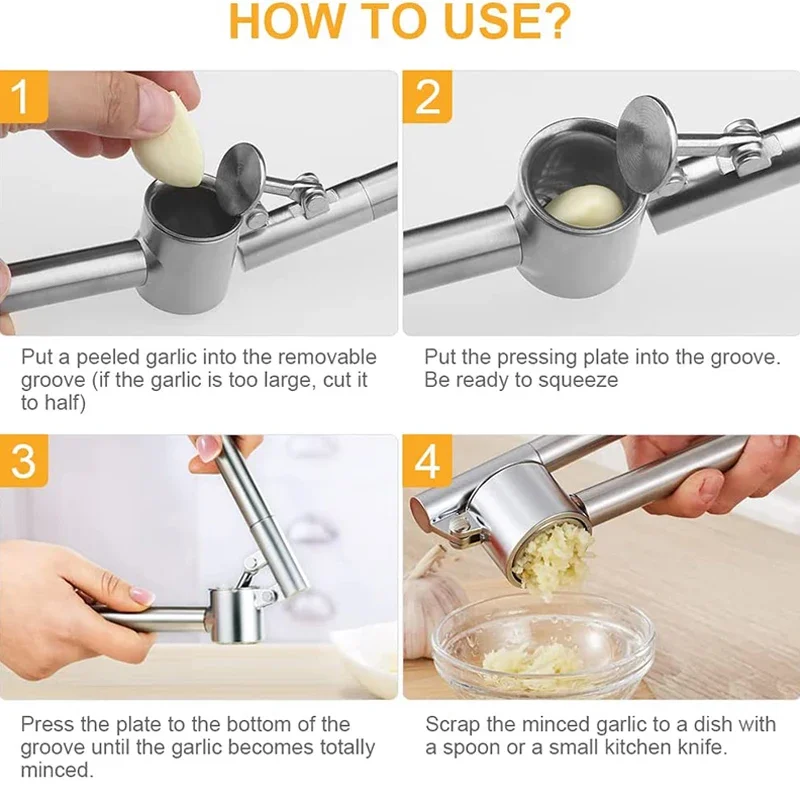 HOW TO USE?

1

Put a peeled garlic into the removable groove (if the garlic is too large, cut it to half)

2

Put the pressing plate into the groove. Be ready to squeeze

3

Press the plate to the bottom of the groove until the garlic becomes totally minced.

4

Scrap the minced garlic to a dish with a spoon or a small kitchen knife.