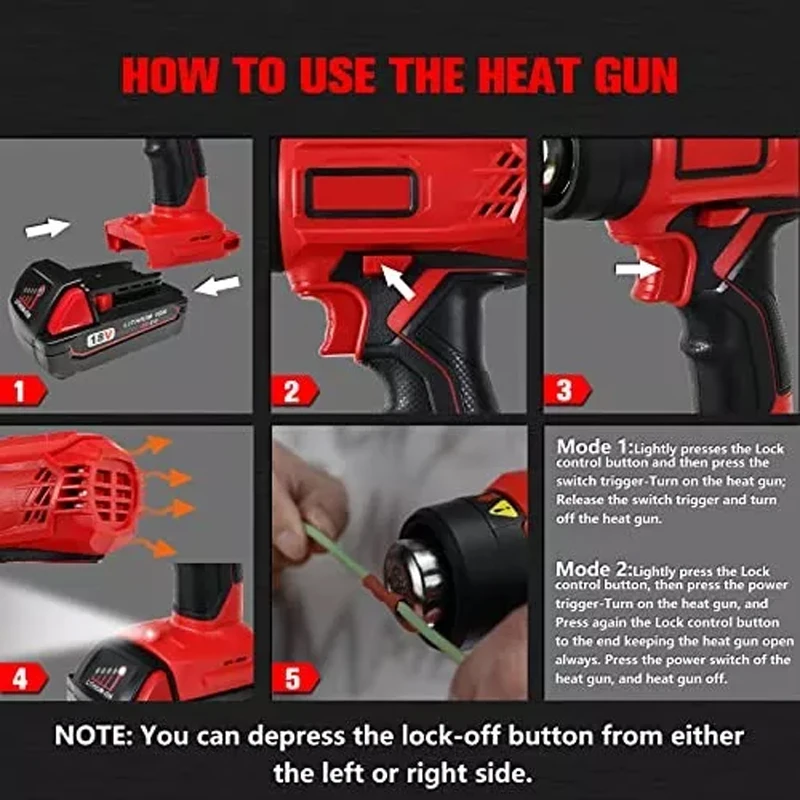 HOW TO USE THE HEAT GUN

18V

1

2

3

4

5

Mode 1:Lightly presses the Lock control button and then press the switch trigger-Turn on the heat gun; Release the switch trigger and turn off the heat gun.

Mode 2:Lightly press the Lock control button, then press the power trigger-Turn on the heat gun, and Press again the Lock control button to the end keeping the heat gun open always. Press the power switch of the heat gun, and heat gun off.

NOTE: You can depress the lock-off button from either the left or right side.