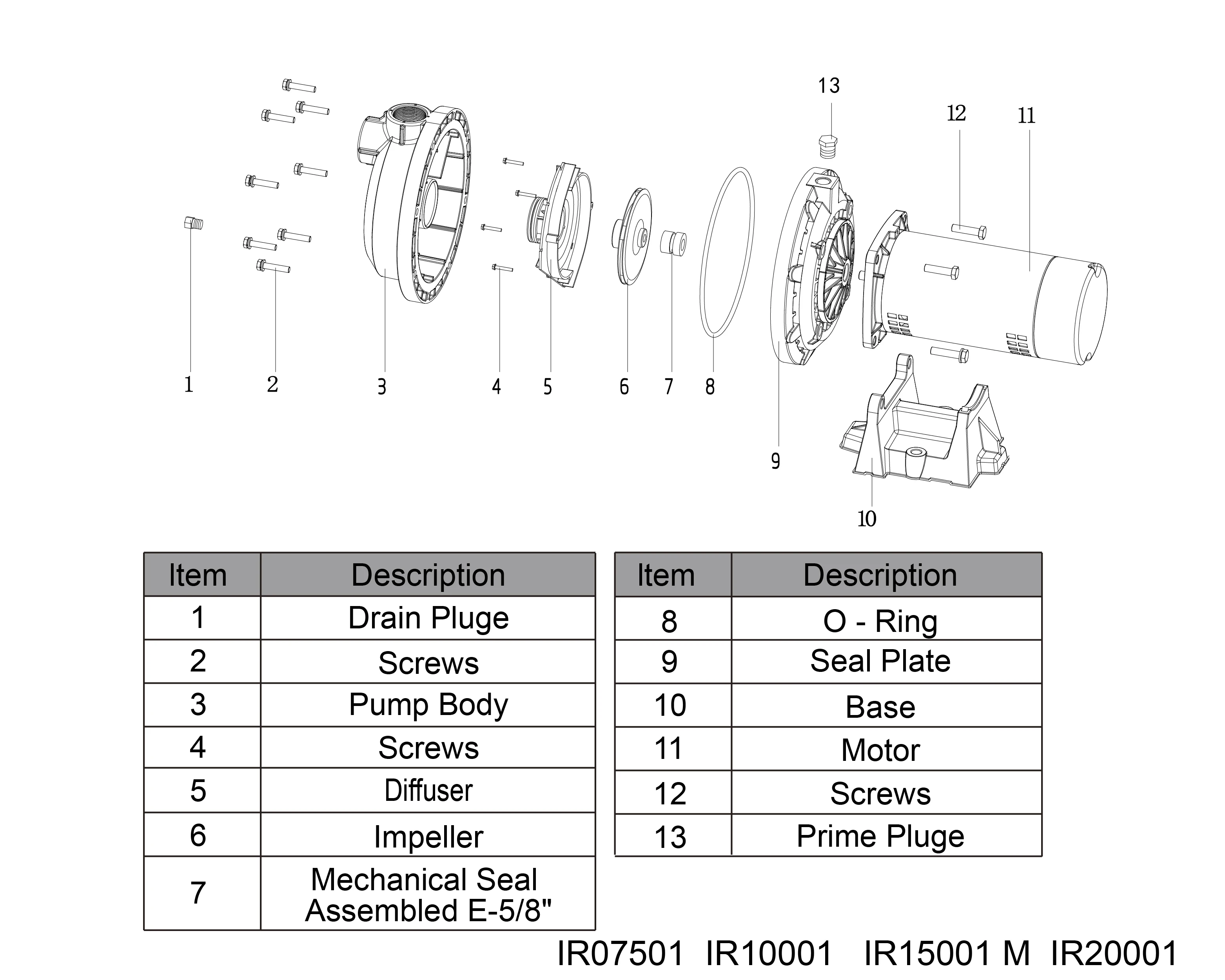 13
12
11
1
2
3
4
5
6
7
8
9
10

| Item | Description |
|---|---|
| 1 | Drain Pluge |
| 2 | Screws |
| 3 | Pump Body |
| 4 | Screws |
| 5 | Diffuser |
| 6 | Impeller |
| 7 | Mechanical Seal Assembled E-5/8" |

| Item | Description |
|---|---|
| 8 | O - Ring |
| 9 | Seal Plate |
| 10 | Base |
| 11 | Motor |
| 12 | Screws |
| 13 | Prime Pluge |

IR07501 IR10001 IR15001 M IR20001