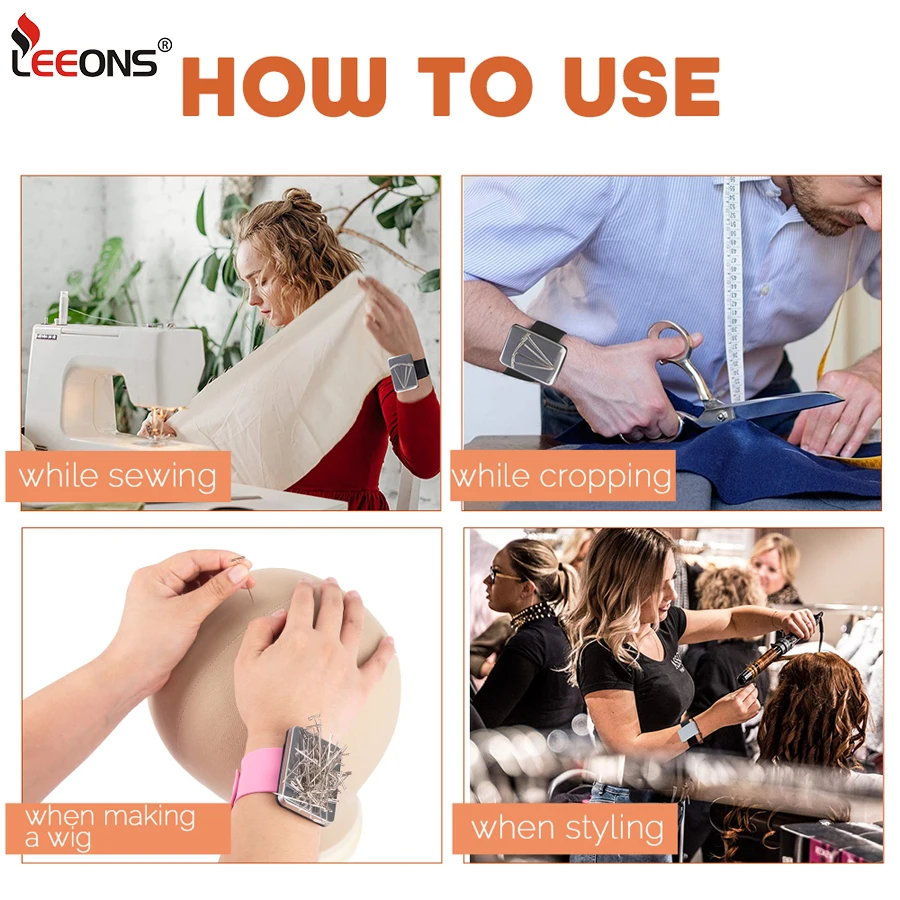 LEEONS®

HOW TO USE

while sewing

while cropping

when making a wig

when styling