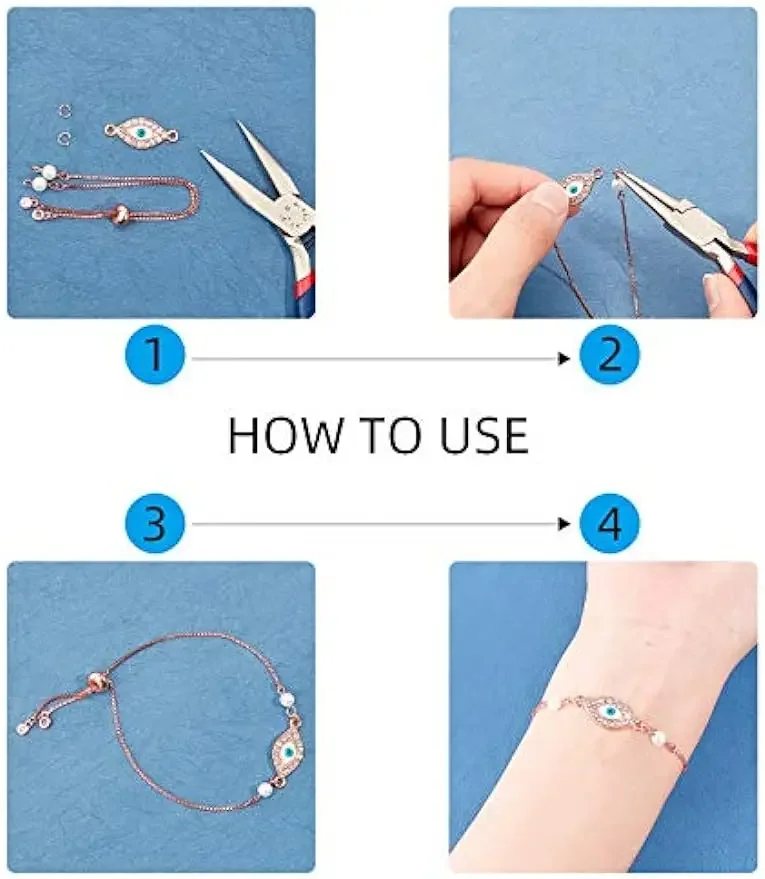 1

2

HOW TO USE

3

4