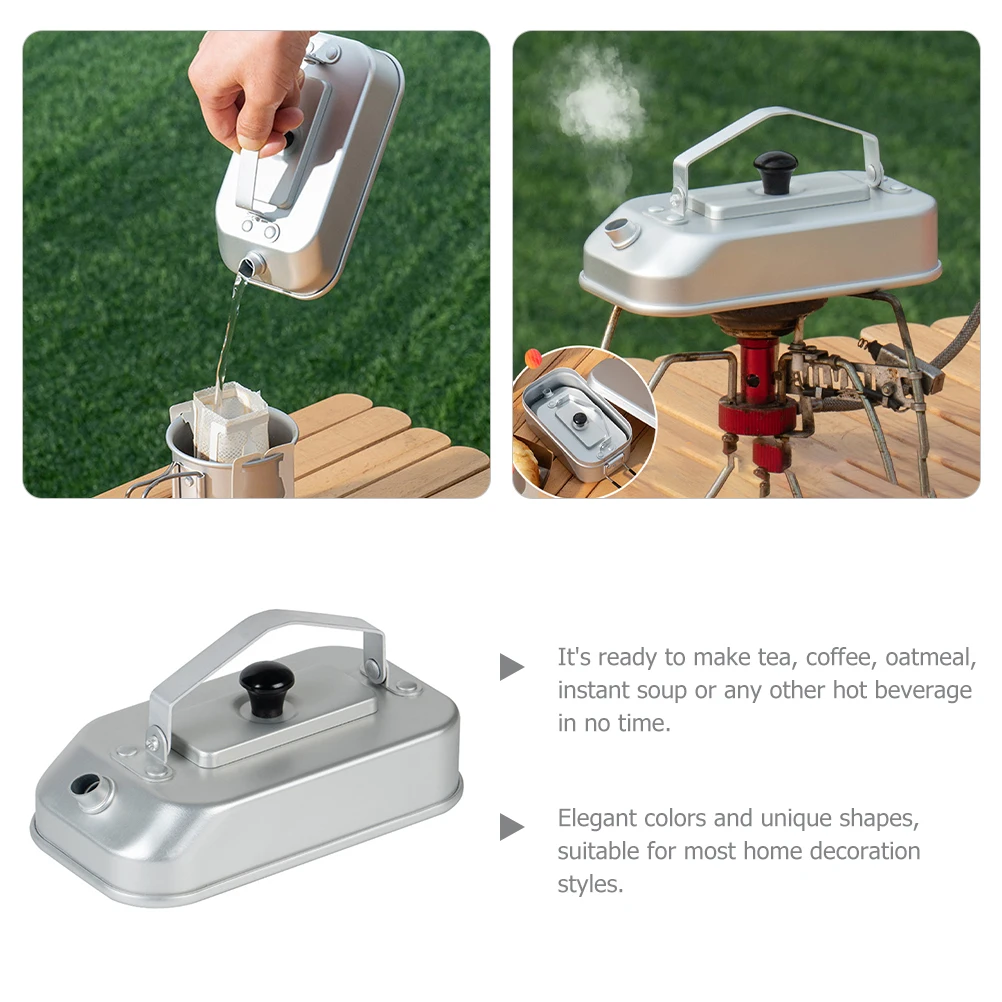 It's ready to make tea, coffee, oatmeal, instant soup or any other hot beverage in no time.

Elegant colors and unique shapes, suitable for most home decoration styles.