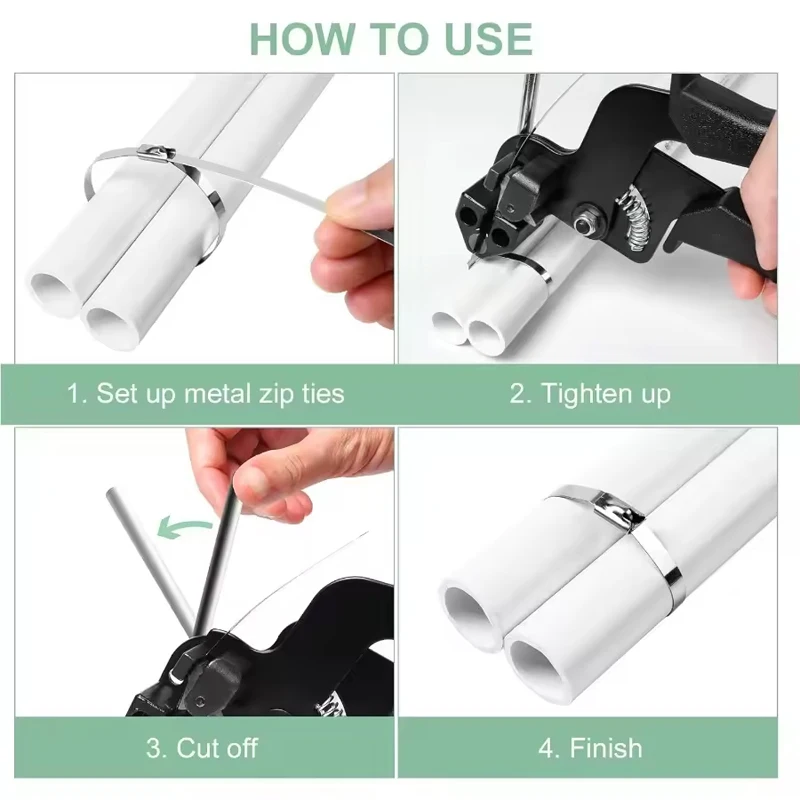 HOW TO USE

1. Set up metal zip ties

2. Tighten up

3. Cut off

4. Finish