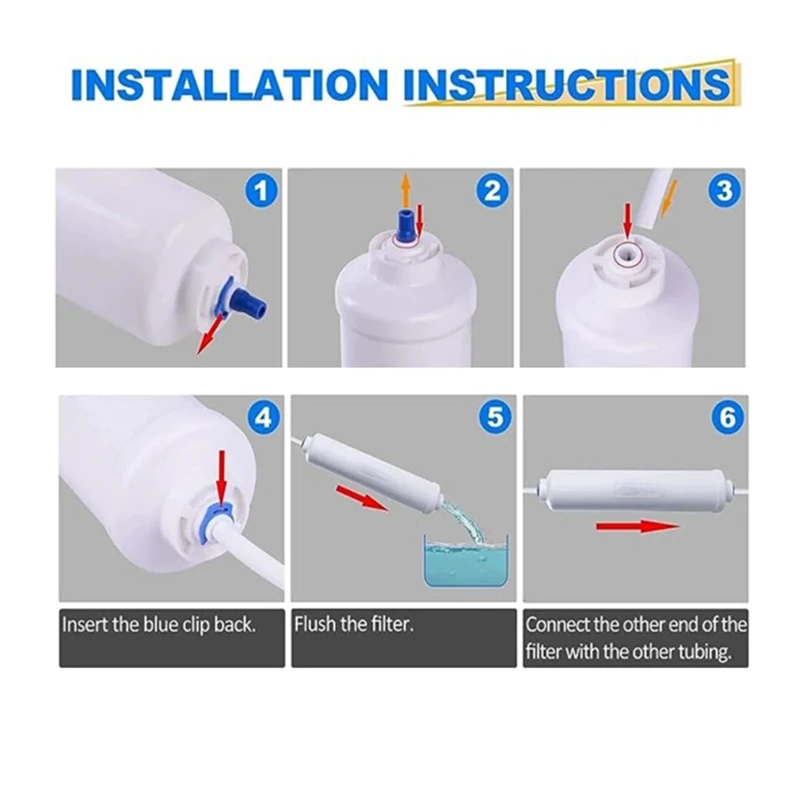 INSTALLATION INSTRUCTIONS

1

2

3

4

5

6

Insert the blue clip back.

Flush the filter.

Connect the other end of the filter with the other tubing.