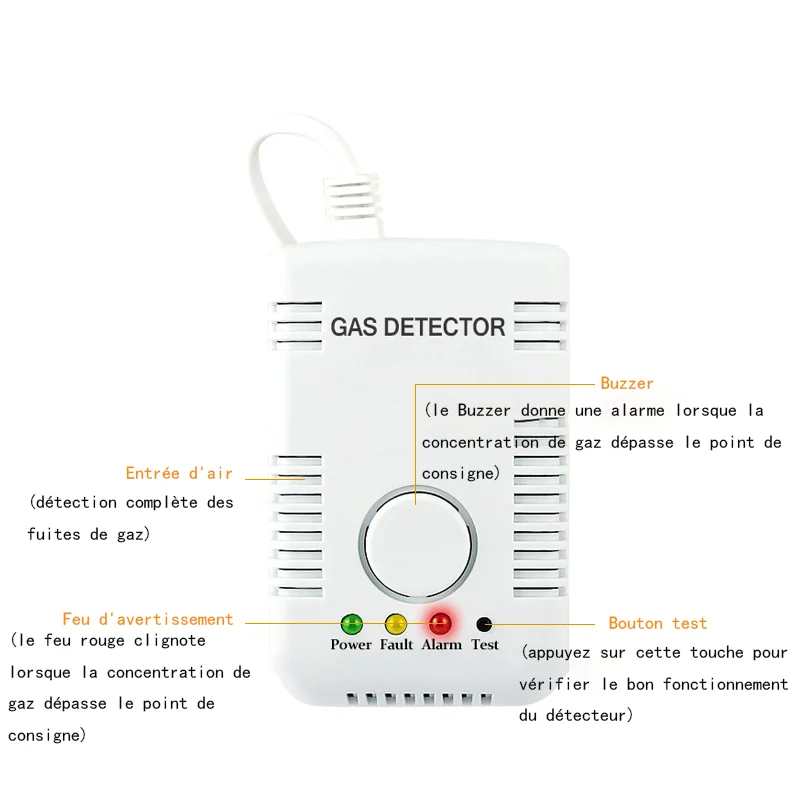 GAS DETECTOR

Buzzer
(le Buzzer donne une alarme lorsque la concentration de gaz dépasse le point de consigne)

Entrée d'air
(détection complète des fuites de gaz)

Feu d'avertissement
(le feu rouge clignote lorsque la concentration de gaz dépasse le point de consigne)

Power Fault Alarm Test

Bouton test
(appuyez sur cette touche pour vérifier le bon fonctionnement du détecteur)