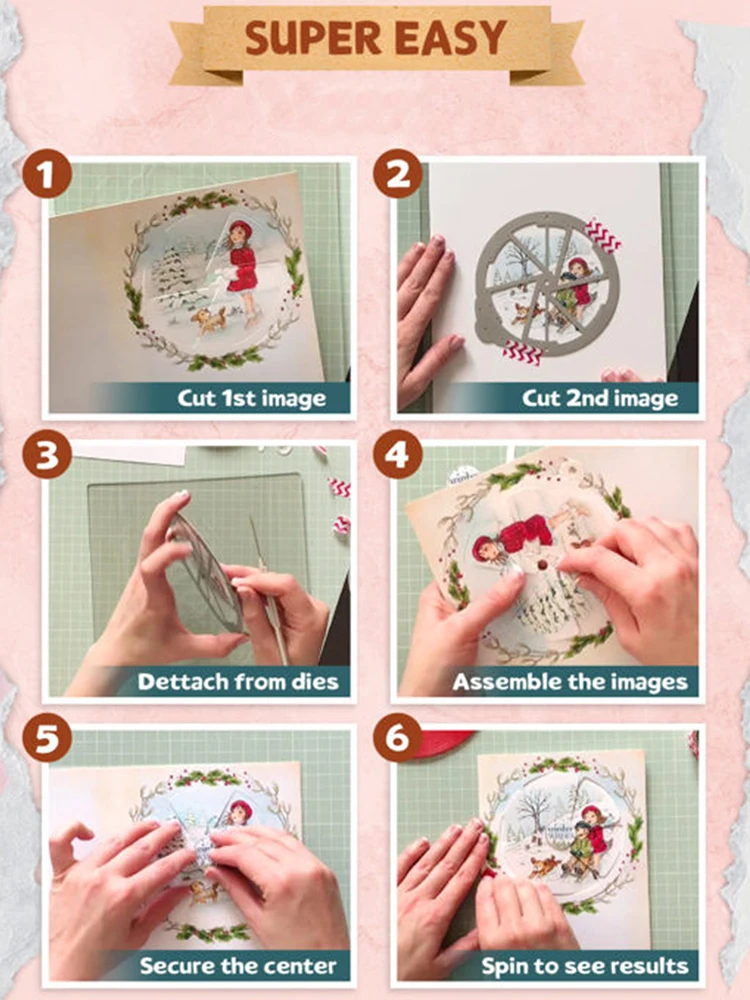 SUPER EASY

1
Cut 1st image

2
Cut 2nd image

3
Dettach from dies

4
Assemble the images

5
Secure the center

6
Spin to see results