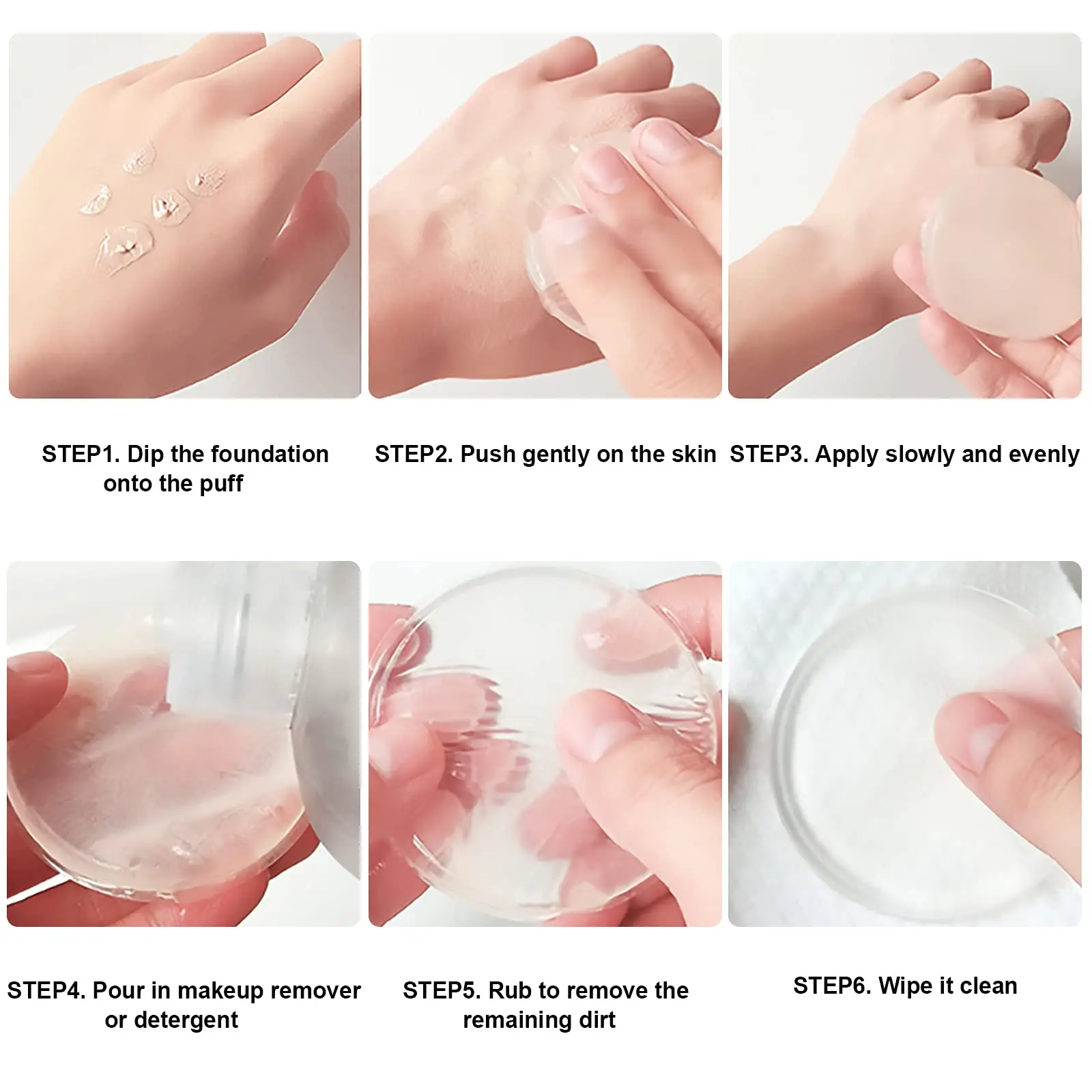 STEP1. Dip the foundation onto the puff

STEP2. Push gently on the skin

STEP3. Apply slowly and evenly

STEP4. Pour in makeup remover or detergent

STEP5. Rub to remove the remaining dirt

STEP6. Wipe it clean