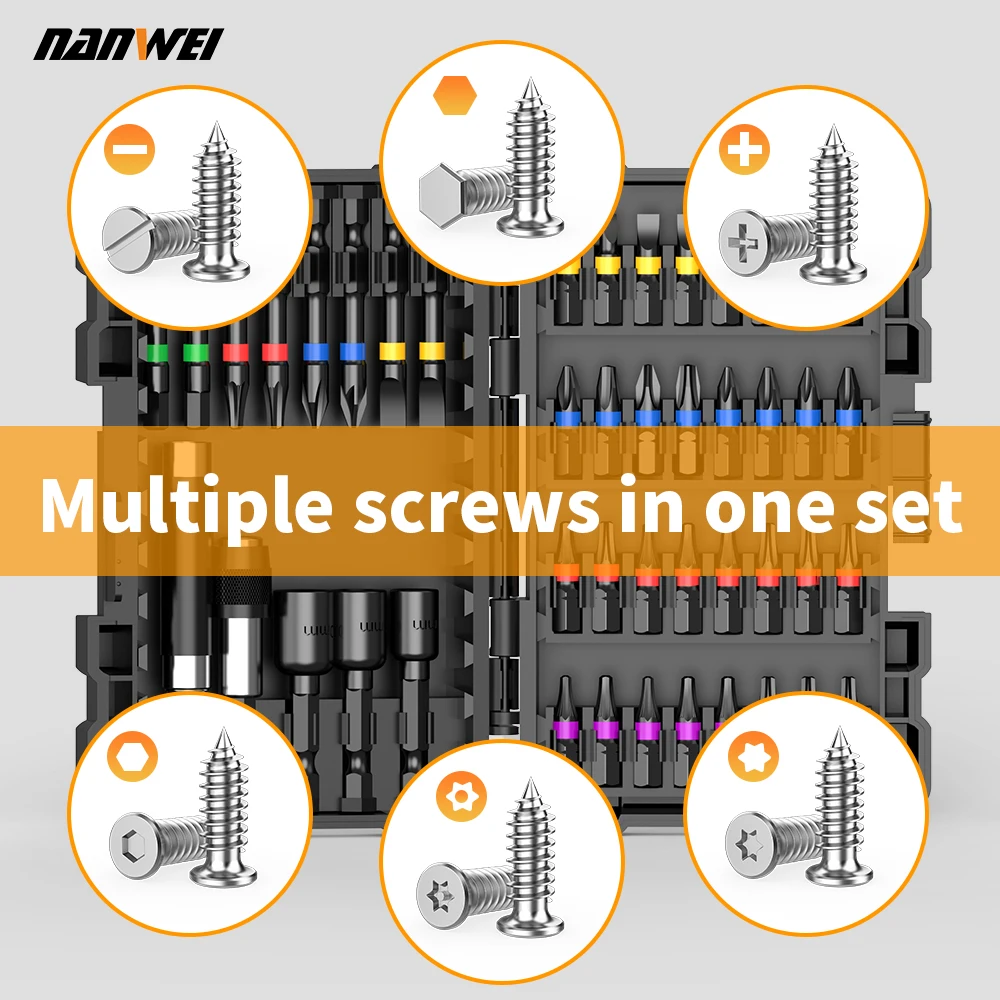 NANWEI

Multiple screws in one set