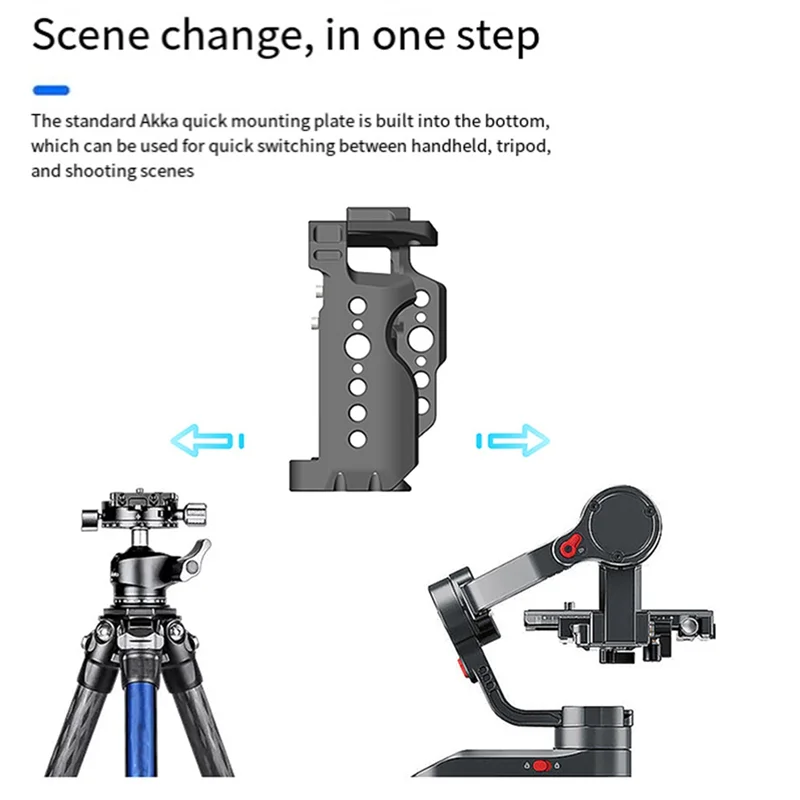 Scene change, in one step

The standard Akka quick mounting plate is built into the bottom, which can be used for quick switching between handheld, tripod, and shooting scenes