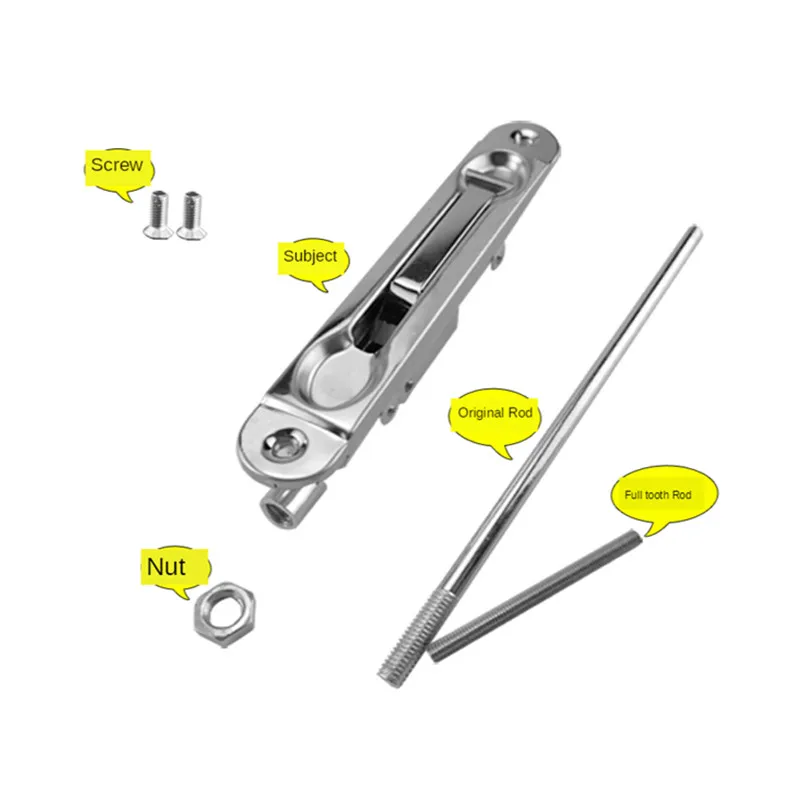 Screw

Subject

Original Rod

Full tooth Rod

Nut