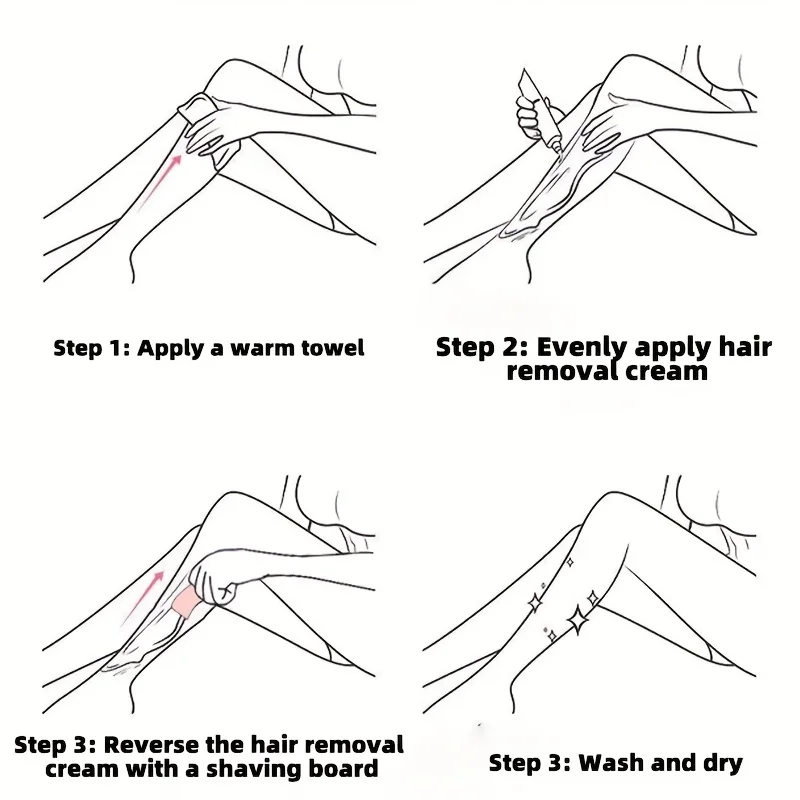 Step 1: Apply a warm towel

Step 2: Evenly apply hair removal cream

Step 3: Reverse the hair removal cream with a shaving board

Step 3: Wash and dry