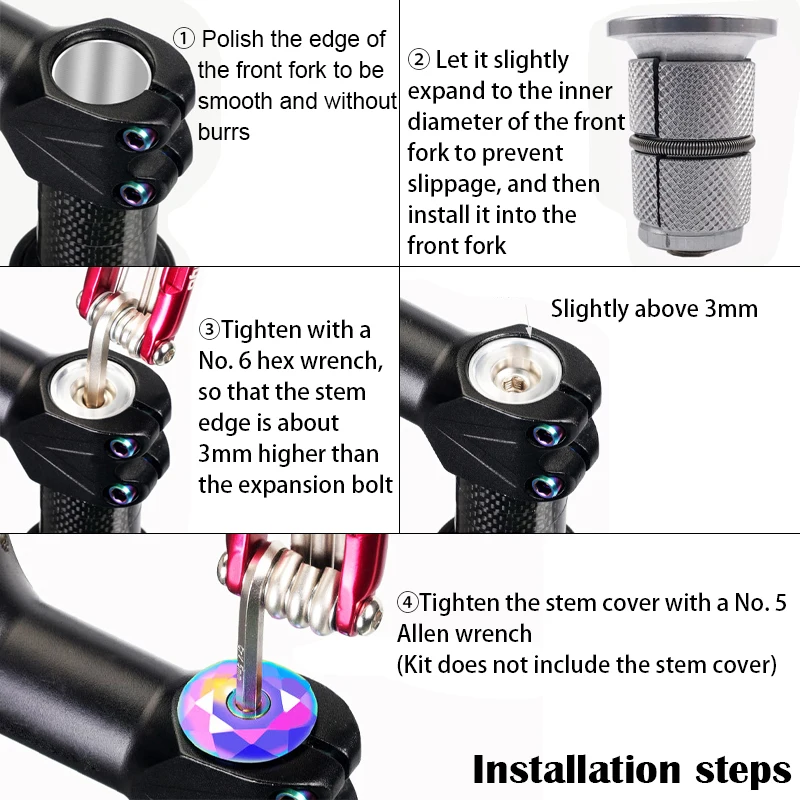 ① Polish the edge of the front fork to be smooth and without burrs

② Let it slightly expand to the inner diameter of the front fork to prevent slippage, and then install it into the front fork

③Tighten with a No. 6 hex wrench, so that the stem edge is about 3mm higher than the expansion bolt

Slightly above 3mm

④Tighten the stem cover with a No. 5 Allen wrench
(Kit does not include the stem cover)

Installation steps