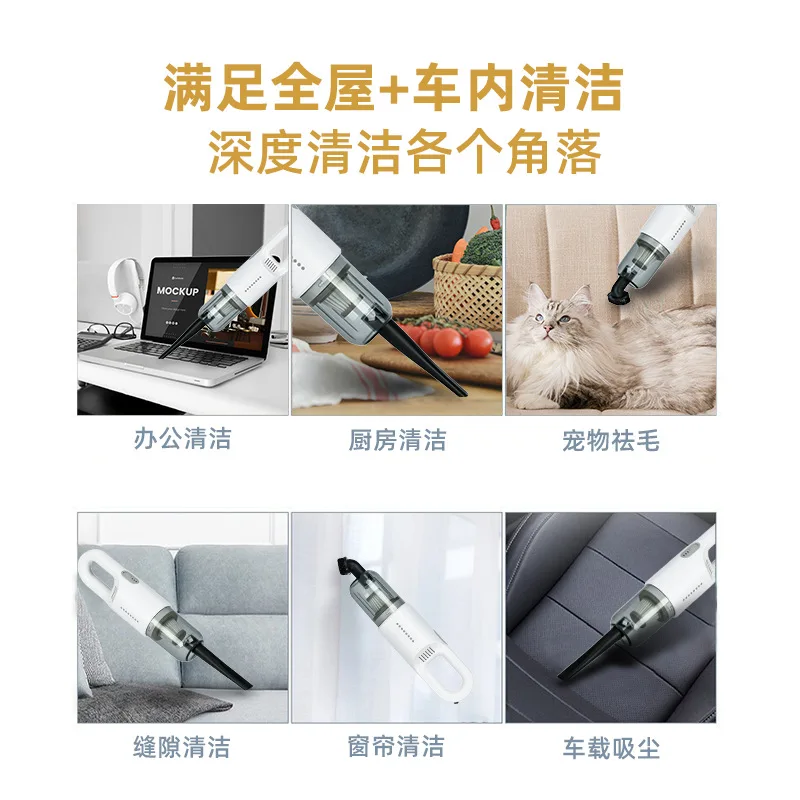 满足全屋+车内清洁
深度清洁各个角落

MOCKUP

办公清洁

厨房清洁

宠物祛毛

缝隙清洁

窗帘清洁

车载吸尘