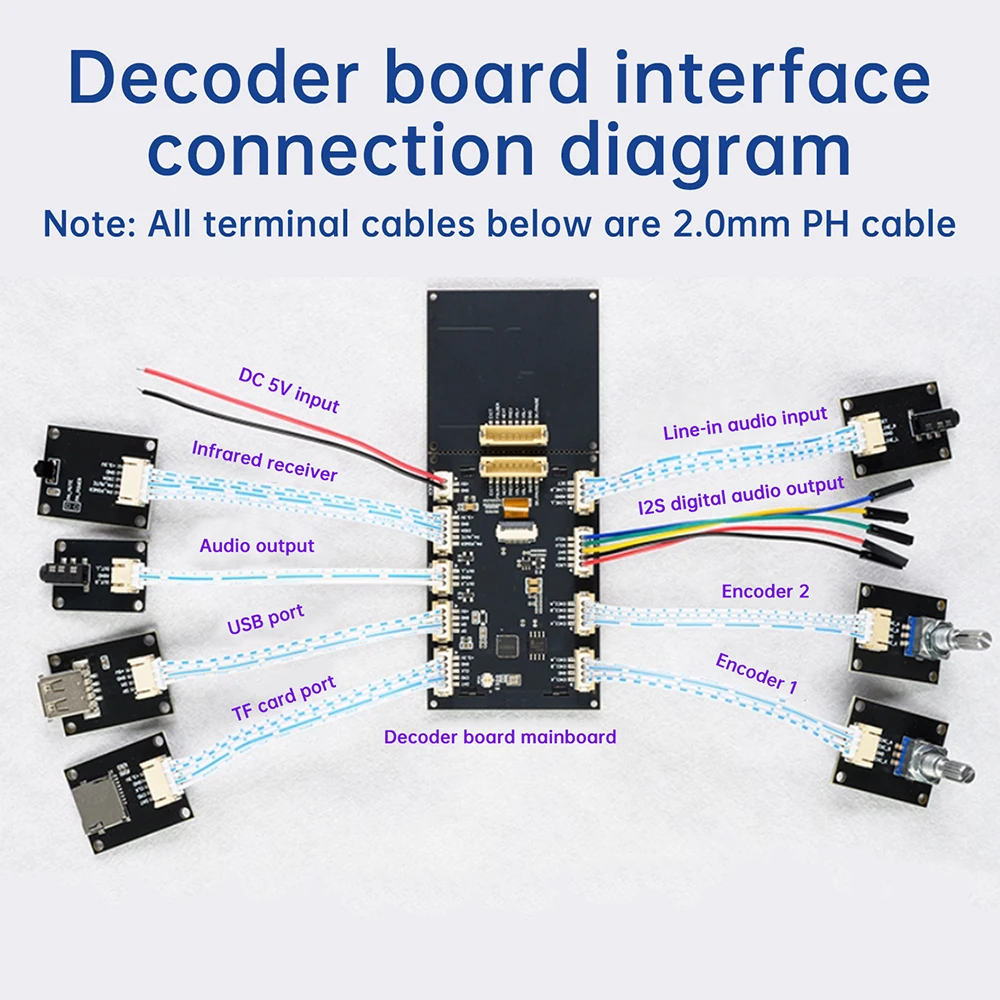 Decoder board interface connection diagram

Note: All terminal cables below are 2.0mm PH cable

DC 5V input

Infrared receiver

Audio output

USB port

TF card port

Decoder board mainboard

Line-in audio input

I2S digital audio output

Encoder 2

Encoder 1