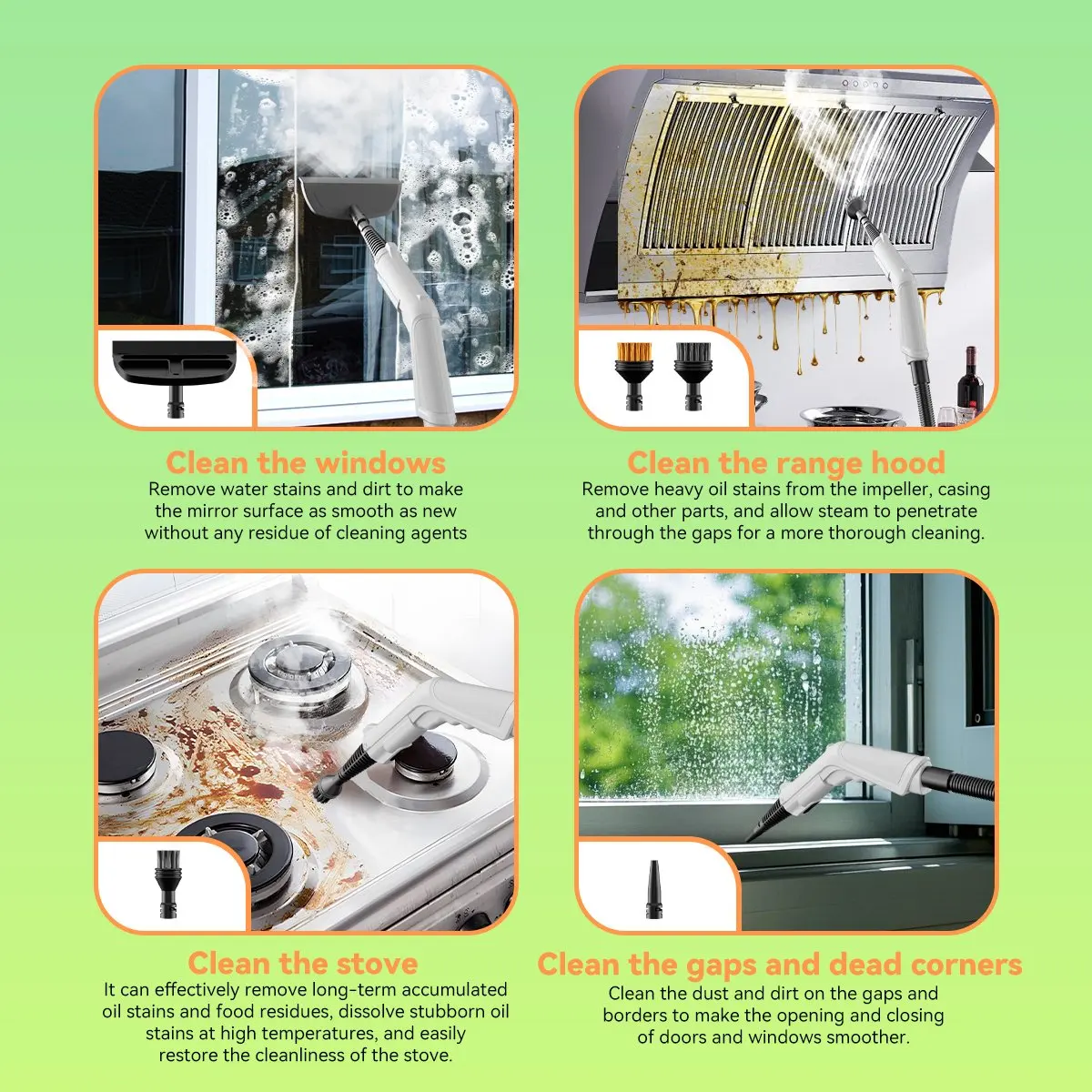 Clean the windows
Remove water stains and dirt to make the mirror surface as smooth as new without any residue of cleaning agents

Clean the range hood
Remove heavy oil stains from the impeller, casing and other parts, and allow steam to penetrate through the gaps for a more thorough cleaning.

Clean the stove
It can effectively remove long-term accumulated oil stains and food residues, dissolve stubborn oil stains at high temperatures, and easily restore the cleanliness of the stove.

Clean the gaps and dead corners
Clean the dust and dirt on the gaps and borders to make the opening and closing of doors and windows smoother.