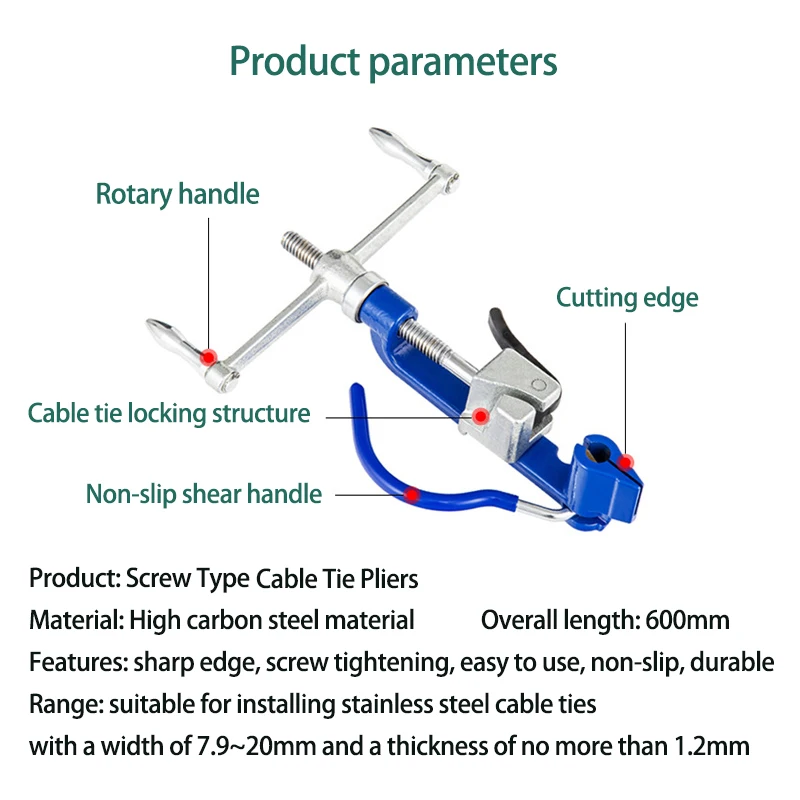 Product parameters

Rotary handle

Cutting edge

Cable tie locking structure

Non-slip shear handle

Product: Screw Type Cable Tie Pliers
Material: High carbon steel material Overall length: 600mm
Features: sharp edge, screw tightening, easy to use, non-slip, durable
Range: suitable for installing stainless steel cable ties with a width of 7.9~20mm and a thickness of no more than 1.2mm