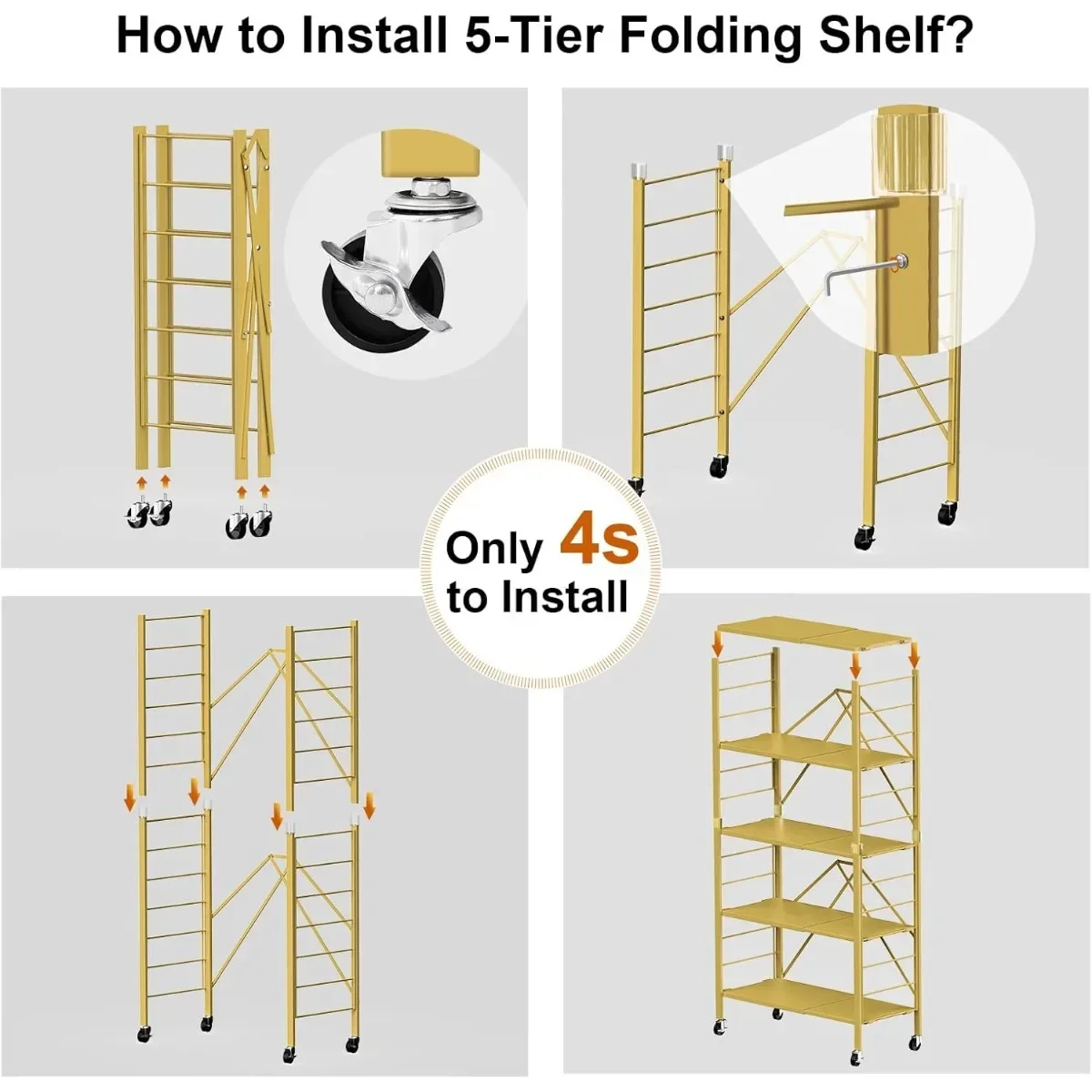 How to Install 5-Tier Folding Shelf?

Only 4s to Install