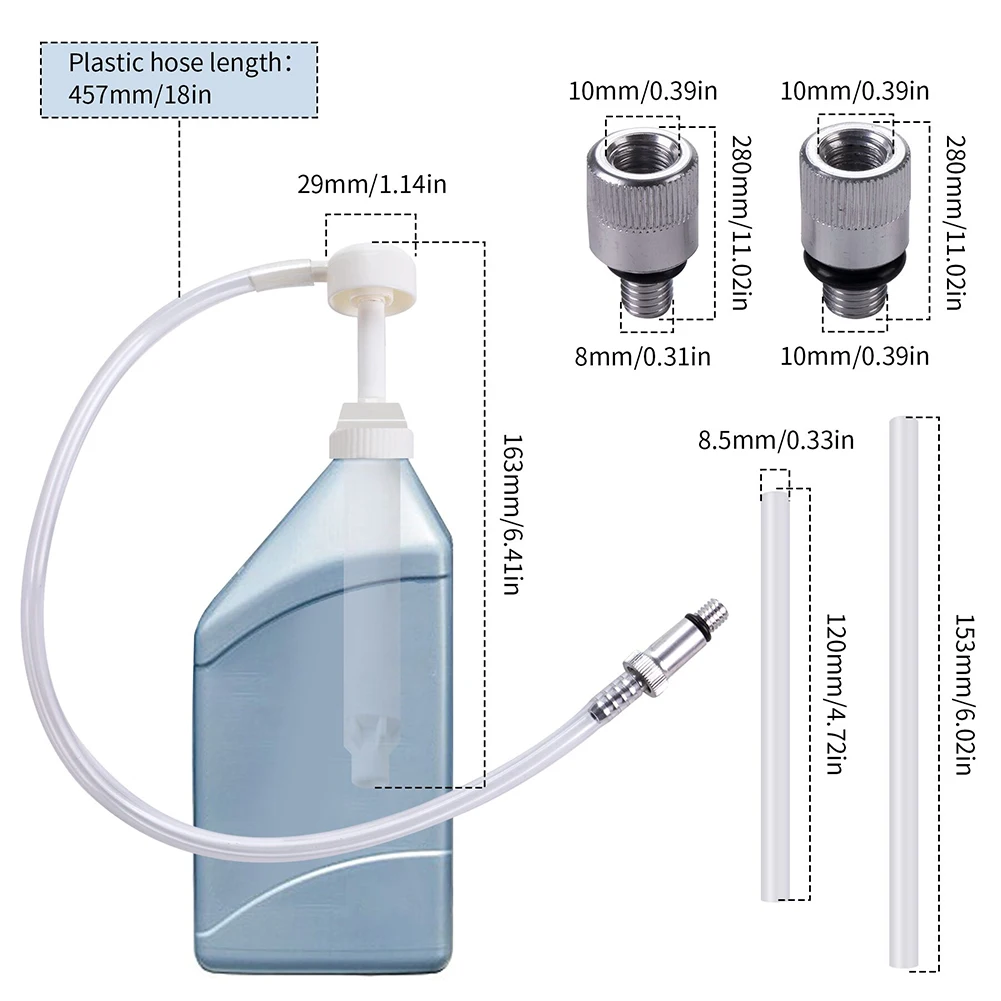 Plastic hose length:
457mm/18in

29mm/1.14in

163mm/6.41in

10mm/0.39in

280mm/11.02in

8mm/0.31in

10mm/0.39in

280mm/11.02in

10mm/0.39in

8.5mm/0.33in

120mm/4.72in

153mm/6.02in