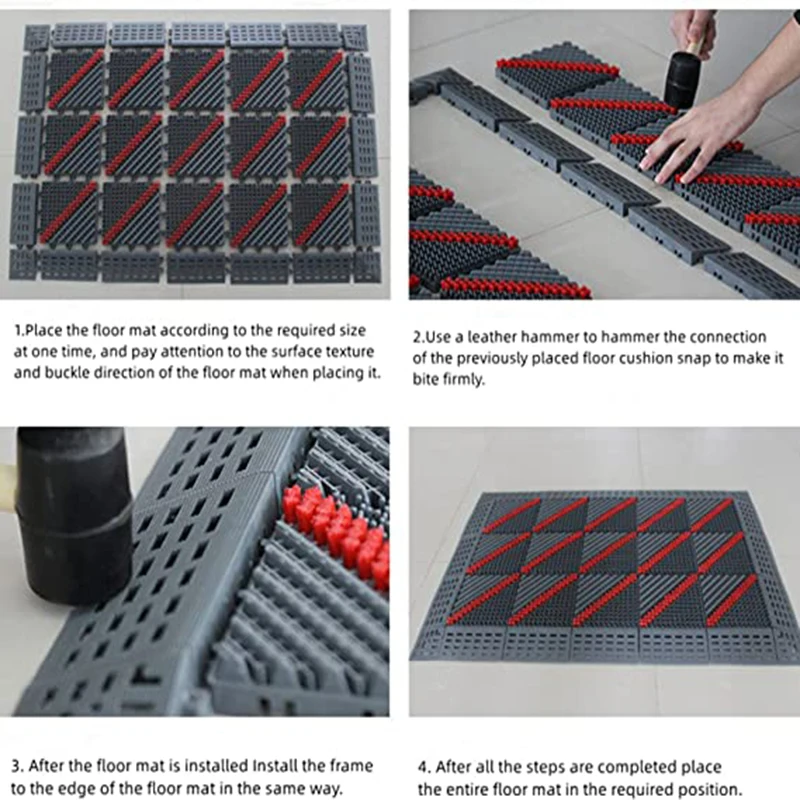 1.Place the floor mat according to the required size at one time, and pay attention to the surface texture and buckle direction of the floor mat when placing it.

2.Use a leather hammer to hammer the connection of the previously placed floor cushion snap to make it bite firmly.

3. After the floor mat is installed Install the frame to the edge of the floor mat in the same way.

4. After all the steps are completed place the entire floor mat in the required position.