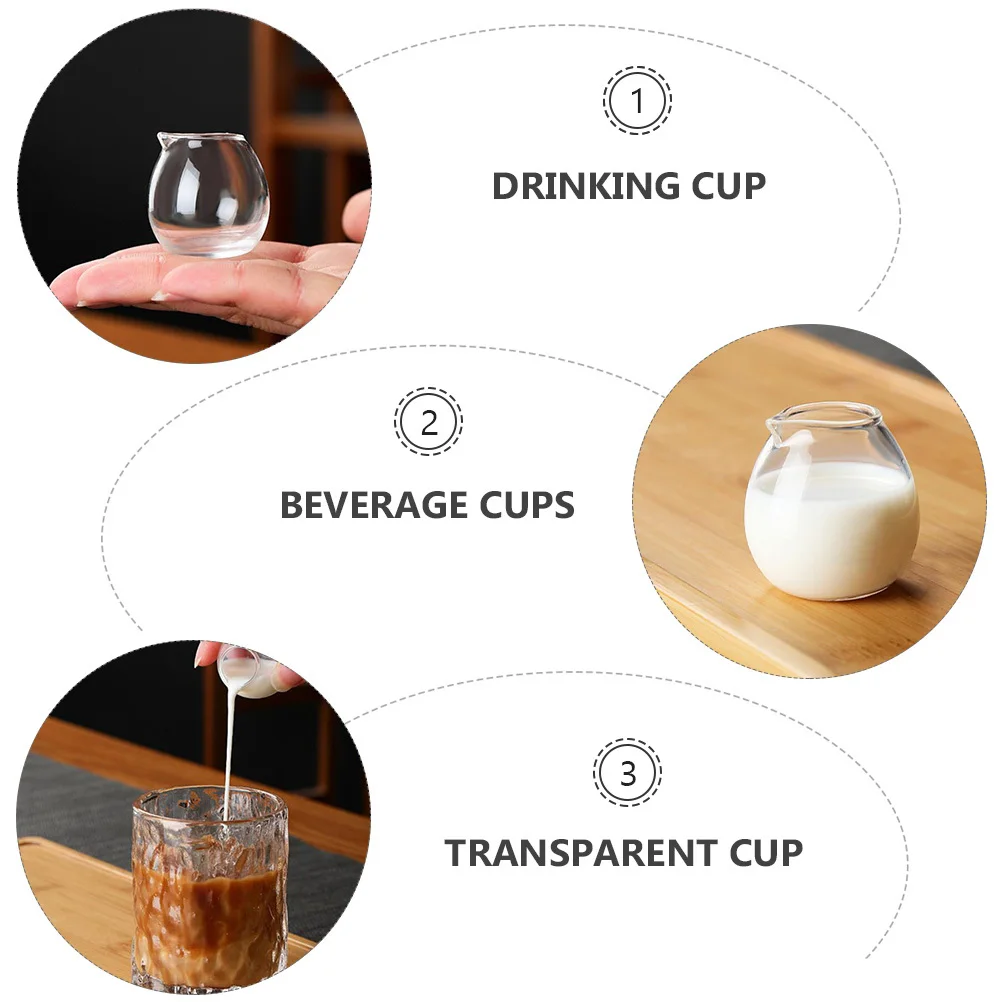 1

DRINKING CUP

2

BEVERAGE CUPS

3

TRANSPARENT CUP