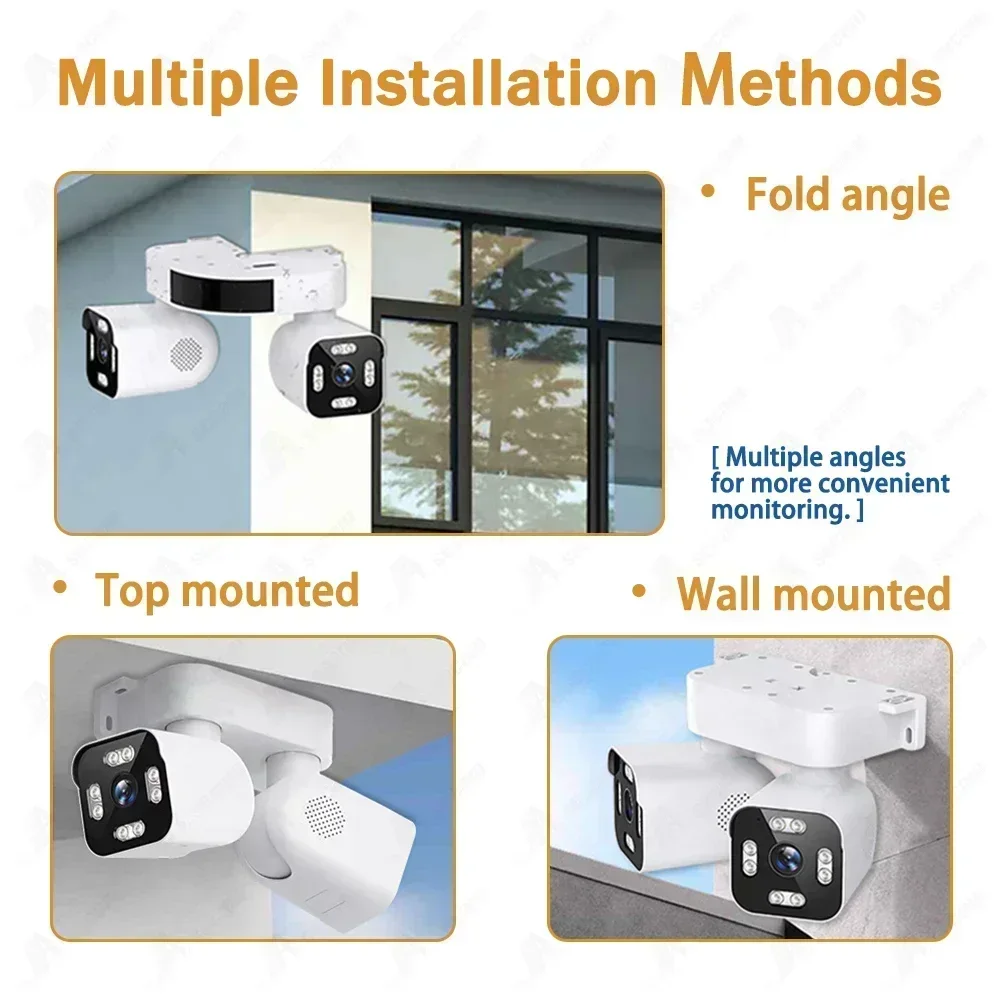 Multiple Installation Methods

• Fold angle

[ Multiple angles for more convenient monitoring. ]

• Top mounted

• Wall mounted