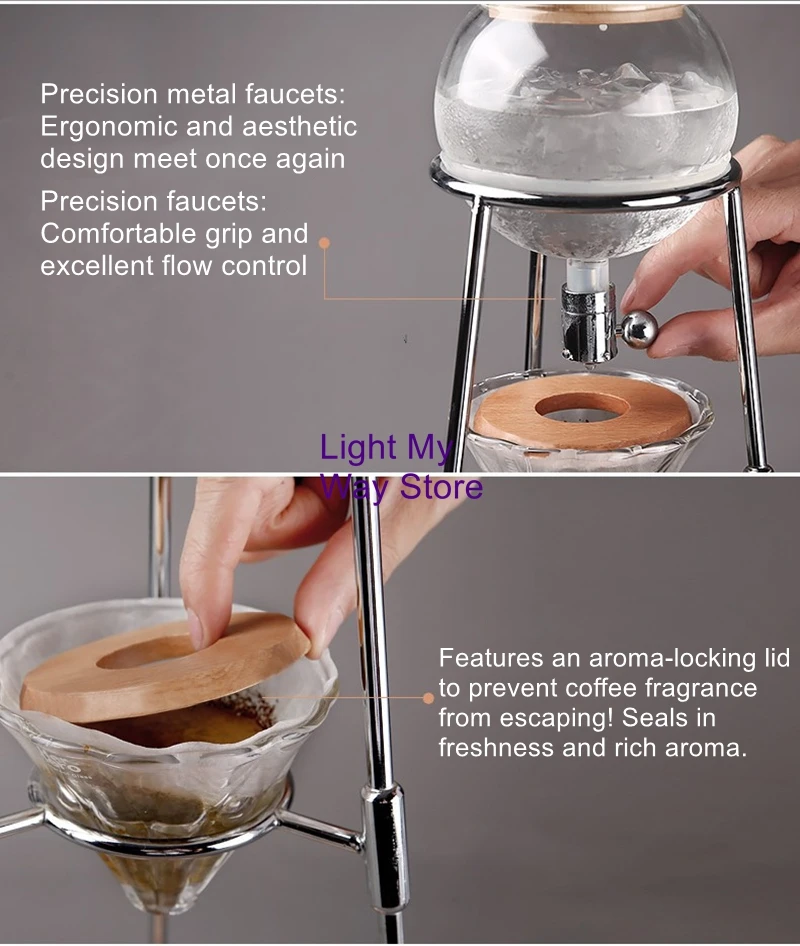 Precision metal faucets: Ergonomic and aesthetic design meet once again

Precision faucets: Comfortable grip and excellent flow control

Light My Way Store

Features an aroma-locking lid to prevent coffee fragrance from escaping! Seals in freshness and rich aroma.