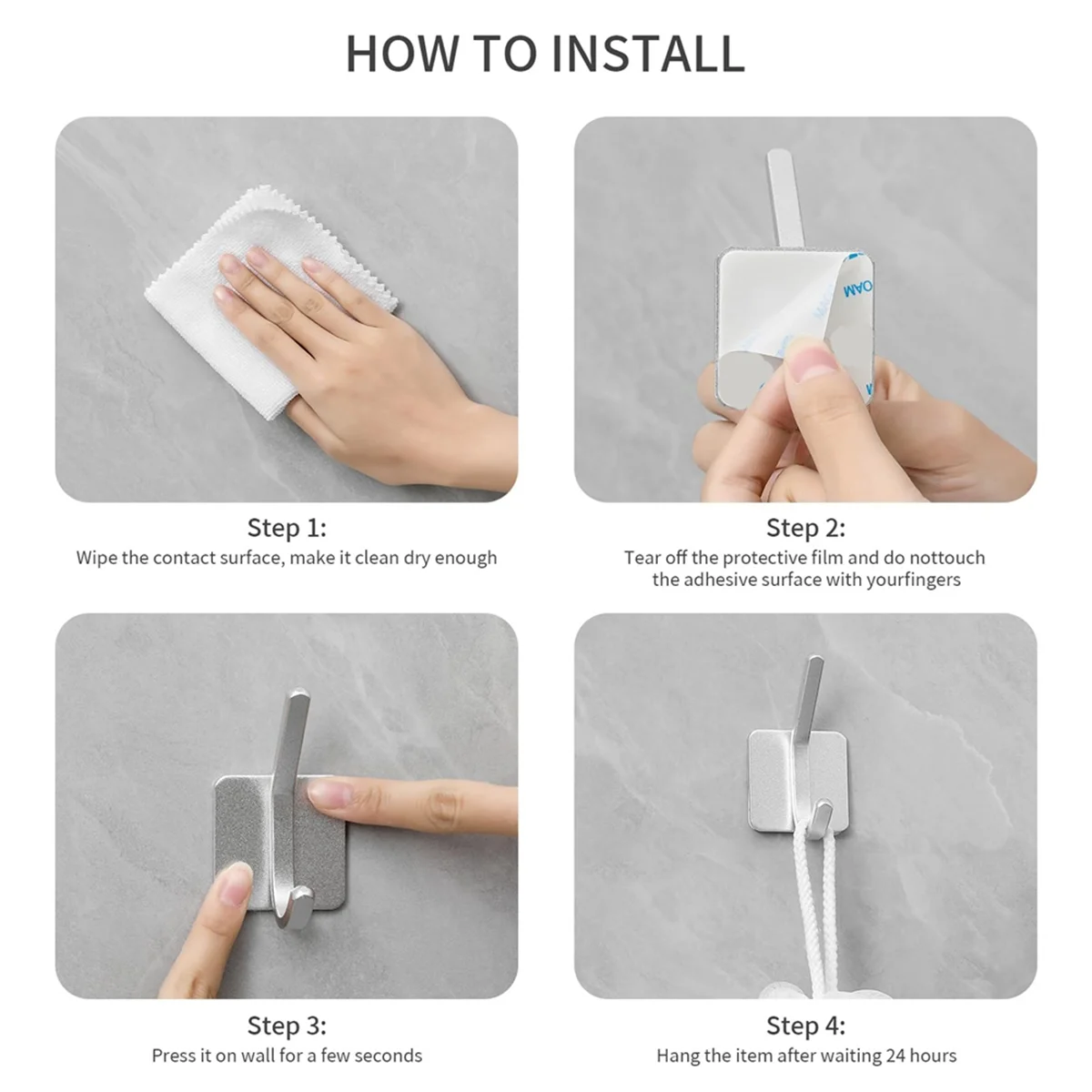 HOW TO INSTALL

Step 1:
Wipe the contact surface, make it clean dry enough

Step 2:
Tear off the protective film and do nottouch the adhesive surface with yourfingers

Step 3:
Press it on wall for a few seconds

Step 4:
Hang the item after waiting 24 hours