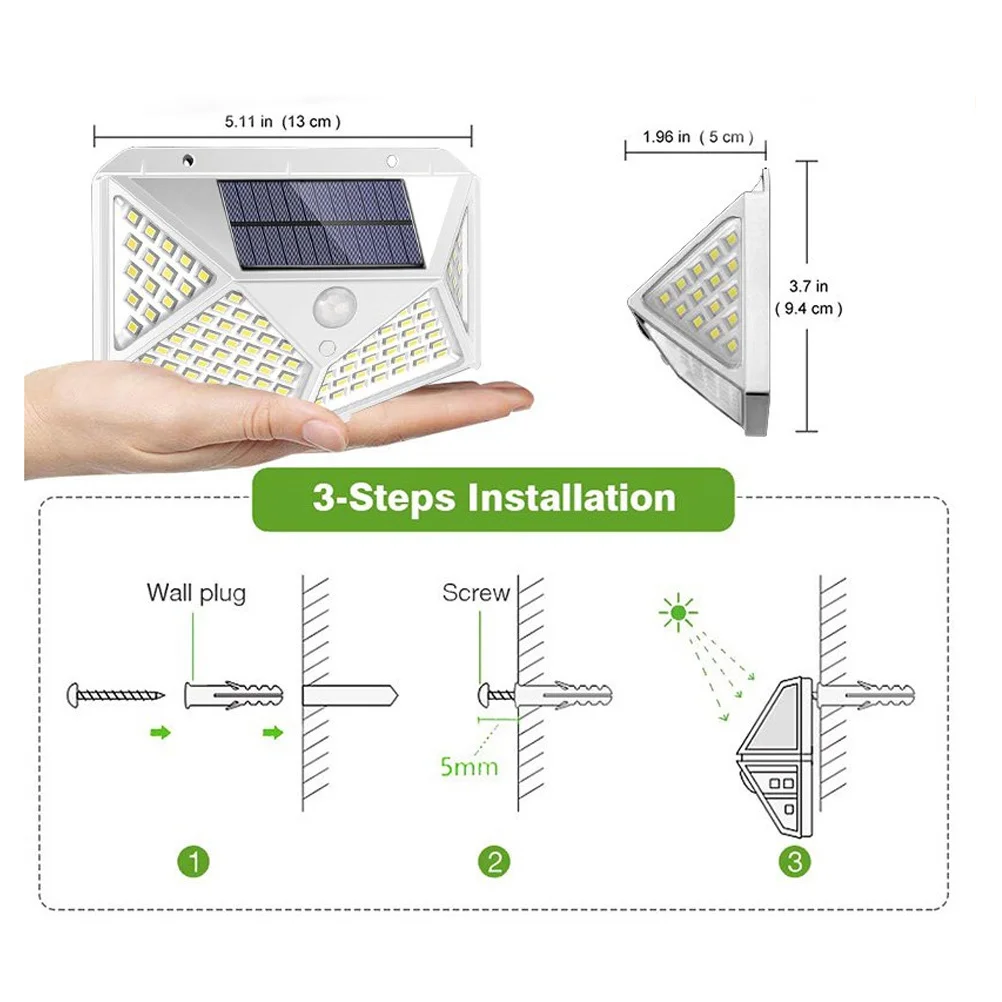 5.11 in (13 cm)

1.96 in (5 cm)

3.7 in
(9.4 cm)

3-Steps Installation

Wall plug

Screw

5mm

1

2

3