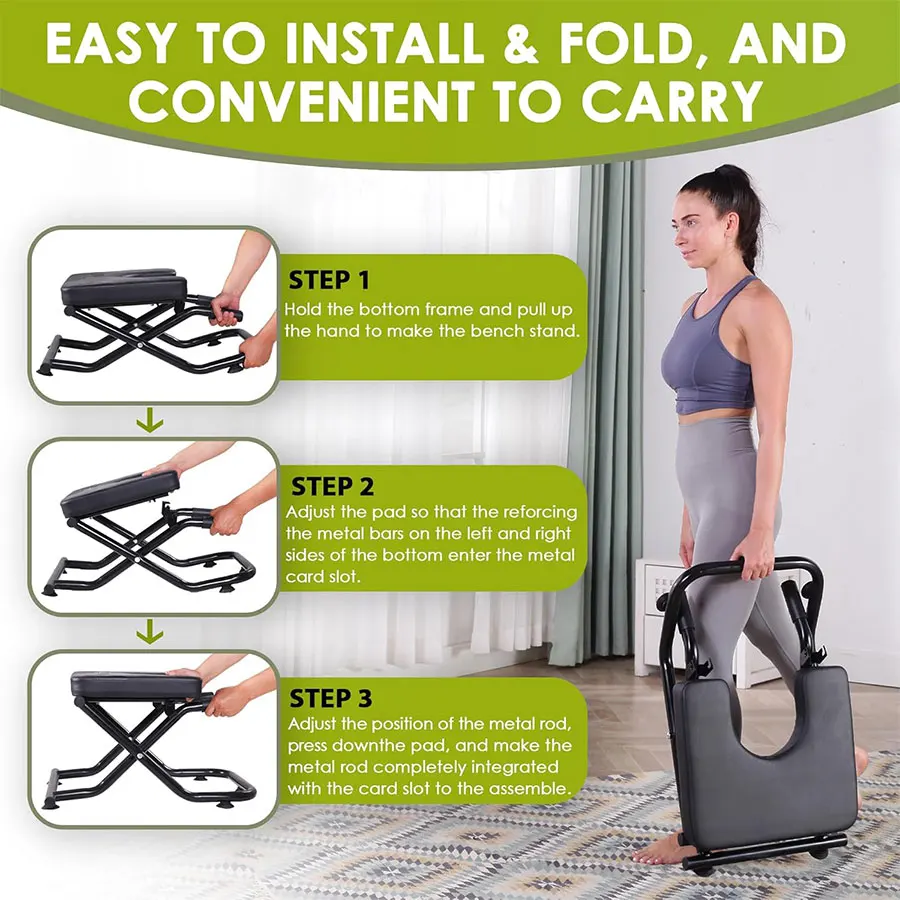 EASY TO INSTALL & FOLD, AND CONVENIENT TO CARRY

STEP 1
Hold the bottom frame and pull up the hand to make the bench stand.

STEP 2
Adjust the pad so that the reforcing the metal bars on the left and right sides of the bottom enter the metal card slot.

STEP 3
Adjust the position of the metal rod, press downthe pad, and make the metal rod completely integrated with the card slot to the assemble.