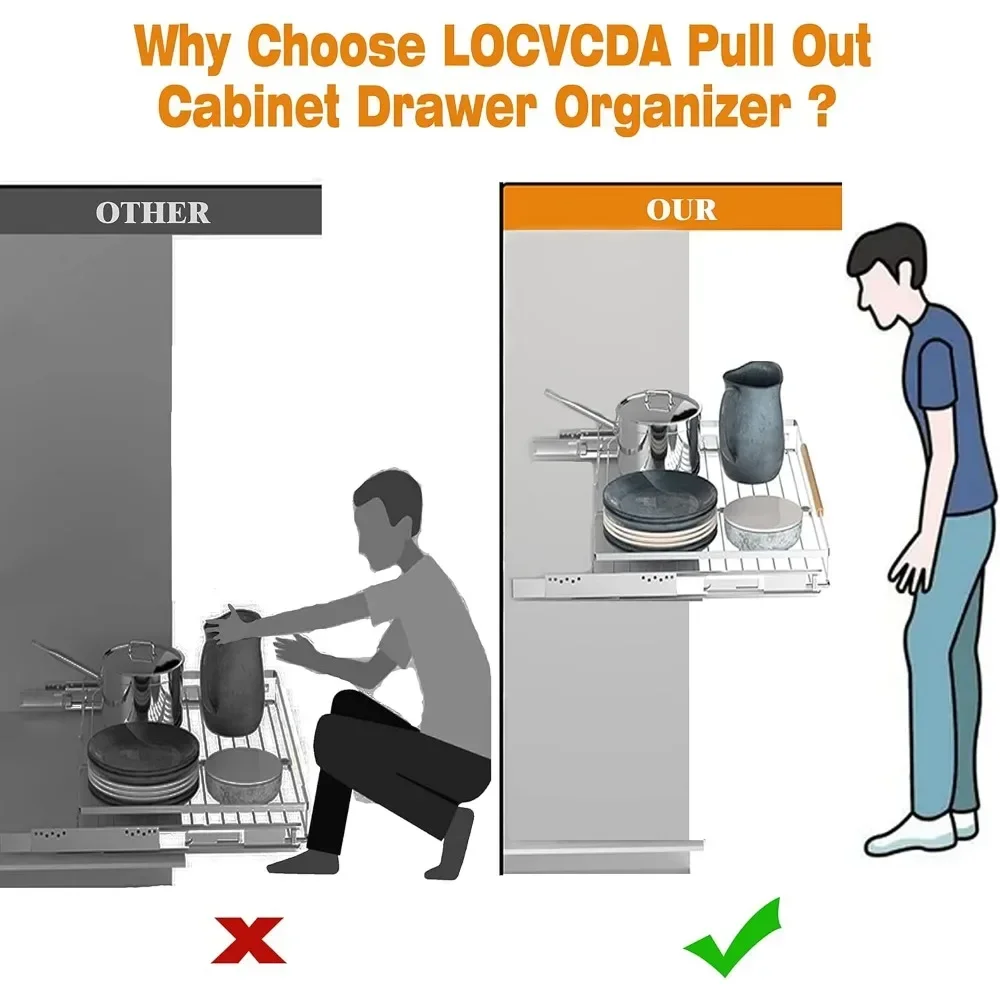 Why Choose LOCVCDA Pull Out Cabinet Drawer Organizer ?

OTHER

OUR