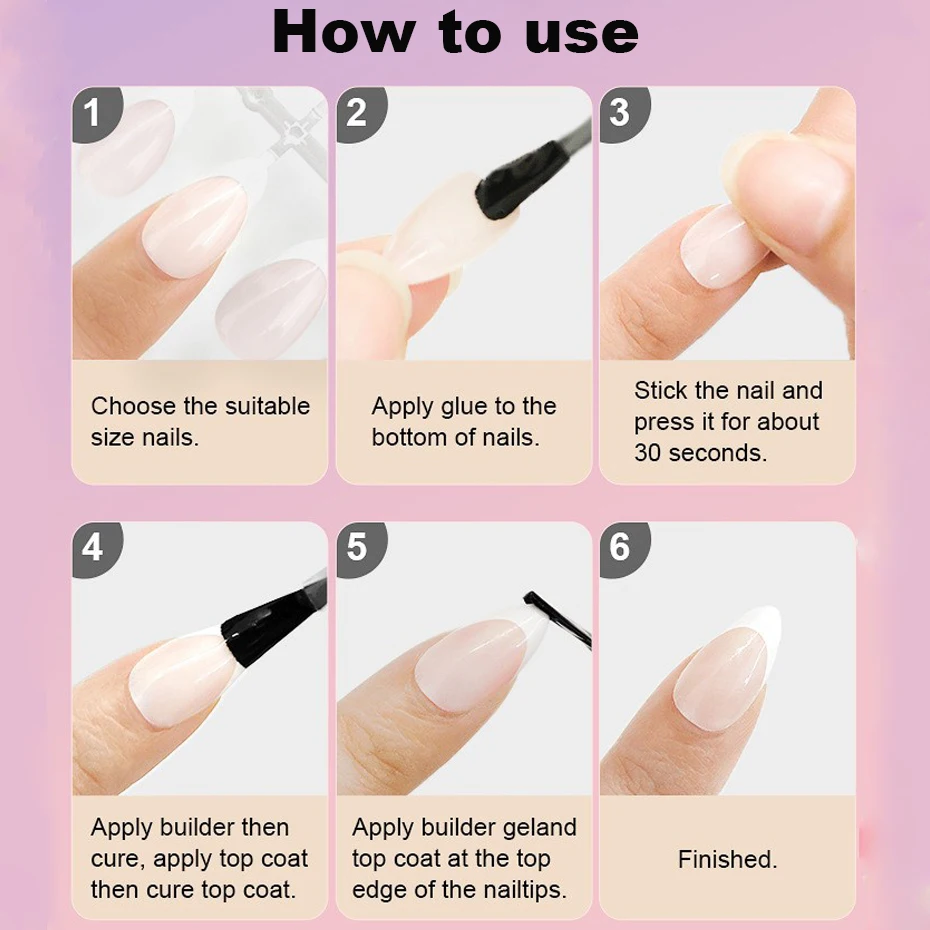 How to use

1

Choose the suitable size nails.

2

Apply glue to the bottom of nails.

3

Stick the nail and press it for about 30 seconds.

4

Apply builder then cure, apply top coat then cure top coat.

5

Apply builder geland top coat at the top edge of the nailtips.

6

Finished.