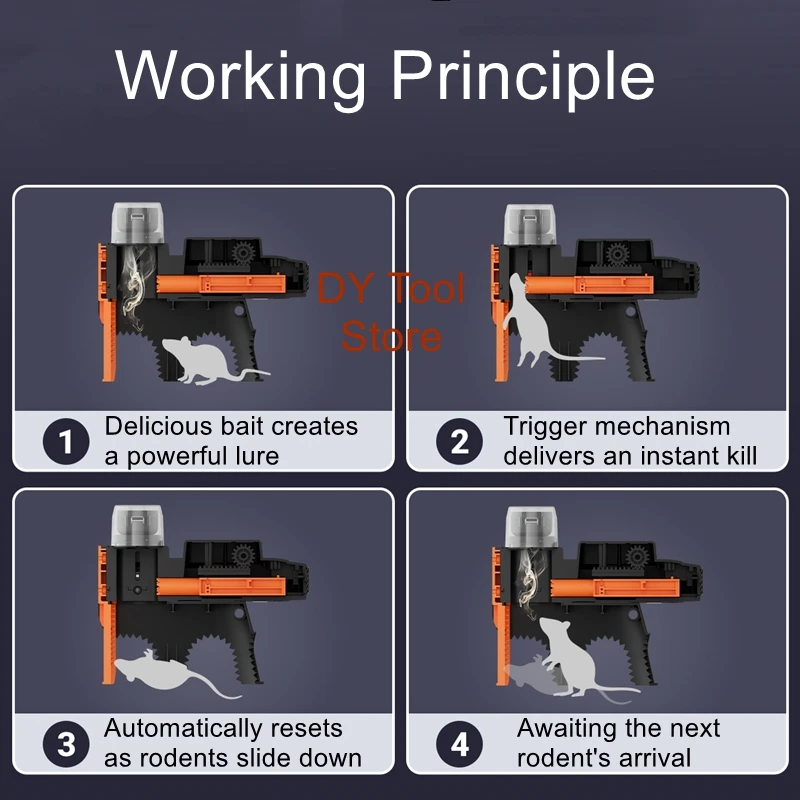 Working Principle

DY Tool Store

1 Delicious bait creates a powerful lure

2 Trigger mechanism delivers an instant kill

3 Automatically resets as rodents slide down

4 Awaiting the next rodent's arrival