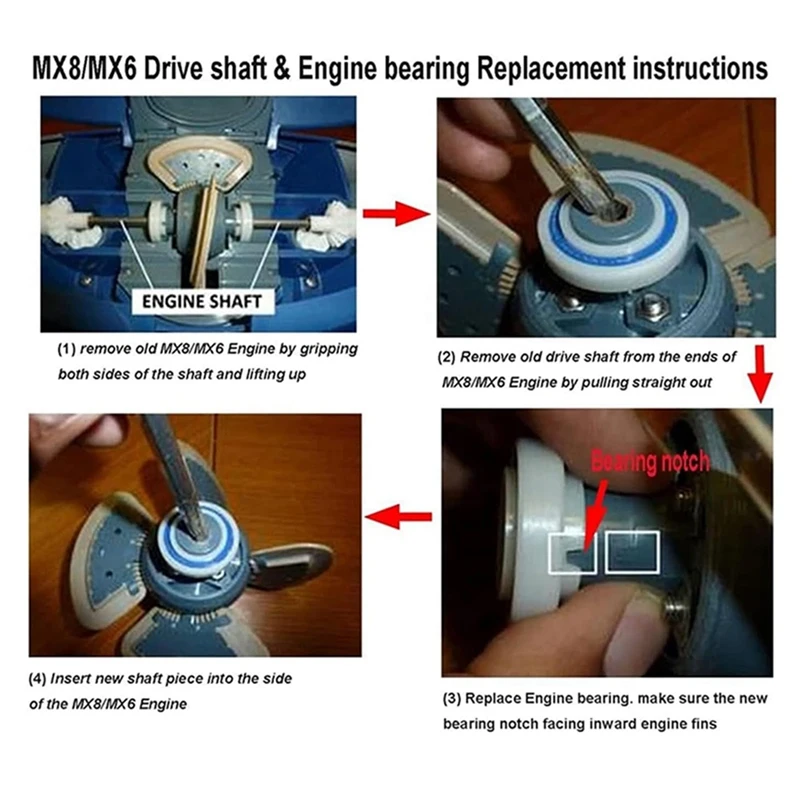 MX8/MX6 Drive shaft & Engine bearing Replacement instructions

ENGINE SHAFT

(1) remove old MX8/MX6 Engine by gripping both sides of the shaft and lifting up

(2) Remove old drive shaft from the ends of MX8/MX6 Engine by pulling straight out

Bearing notch

(3) Replace Engine bearing. make sure the new bearing notch facing inward engine fins

(4) Insert new shaft piece into the side of the MX8/MX6 Engine