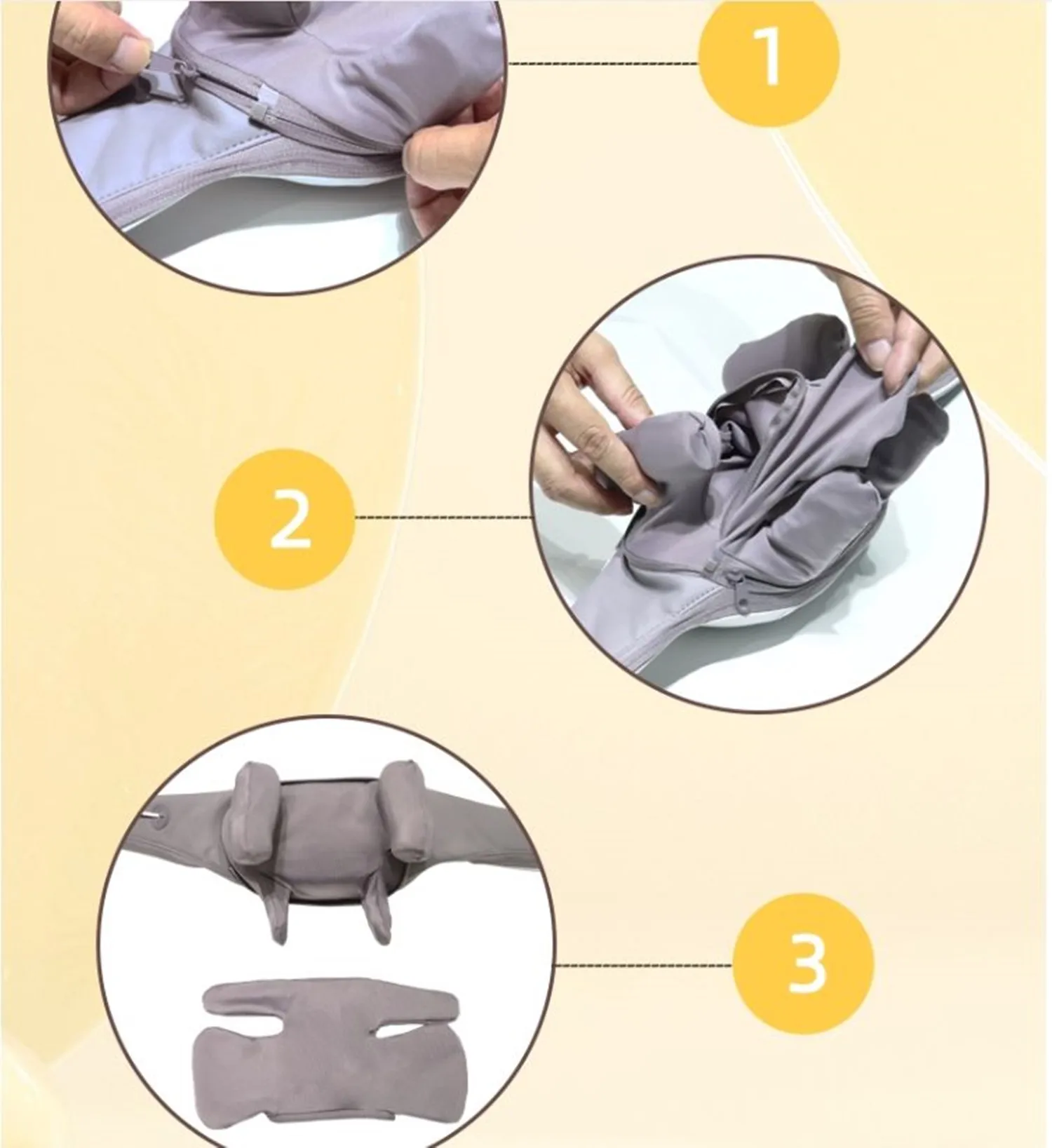 1

2

3