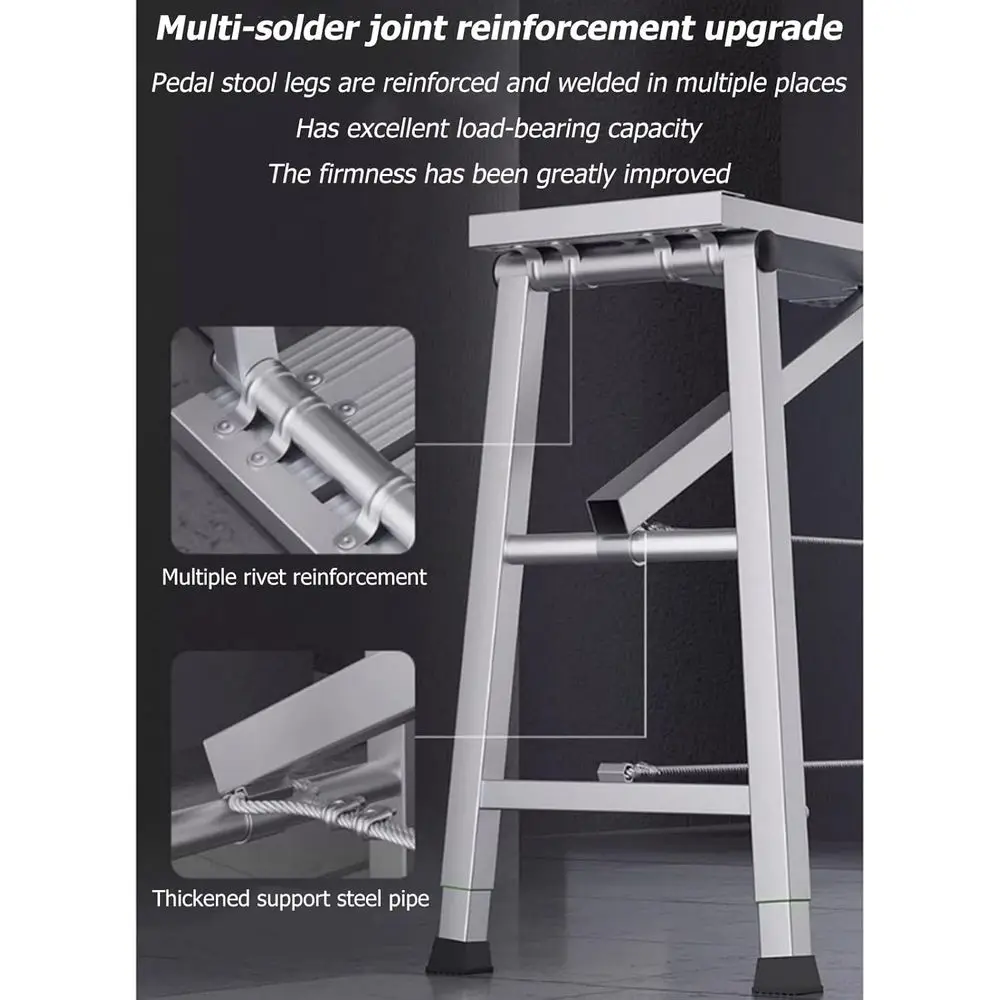 Multi-solder joint reinforcement upgrade

Pedal stool legs are reinforced and welded in multiple places
Has excellent load-bearing capacity
The firmness has been greatly improved

Multiple rivet reinforcement

Thickened support steel pipe