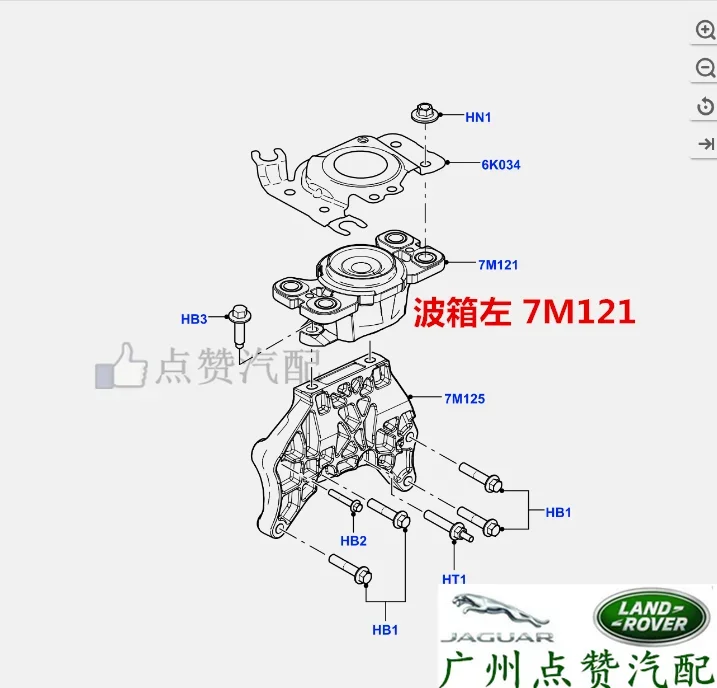 HN1
6K034
7M121
波箱左 7M121
HB3
点赞汽配
7M125
HB1
HB2
HT1
HB1
JAGUAR
LAND ROVER
广州点赞汽配