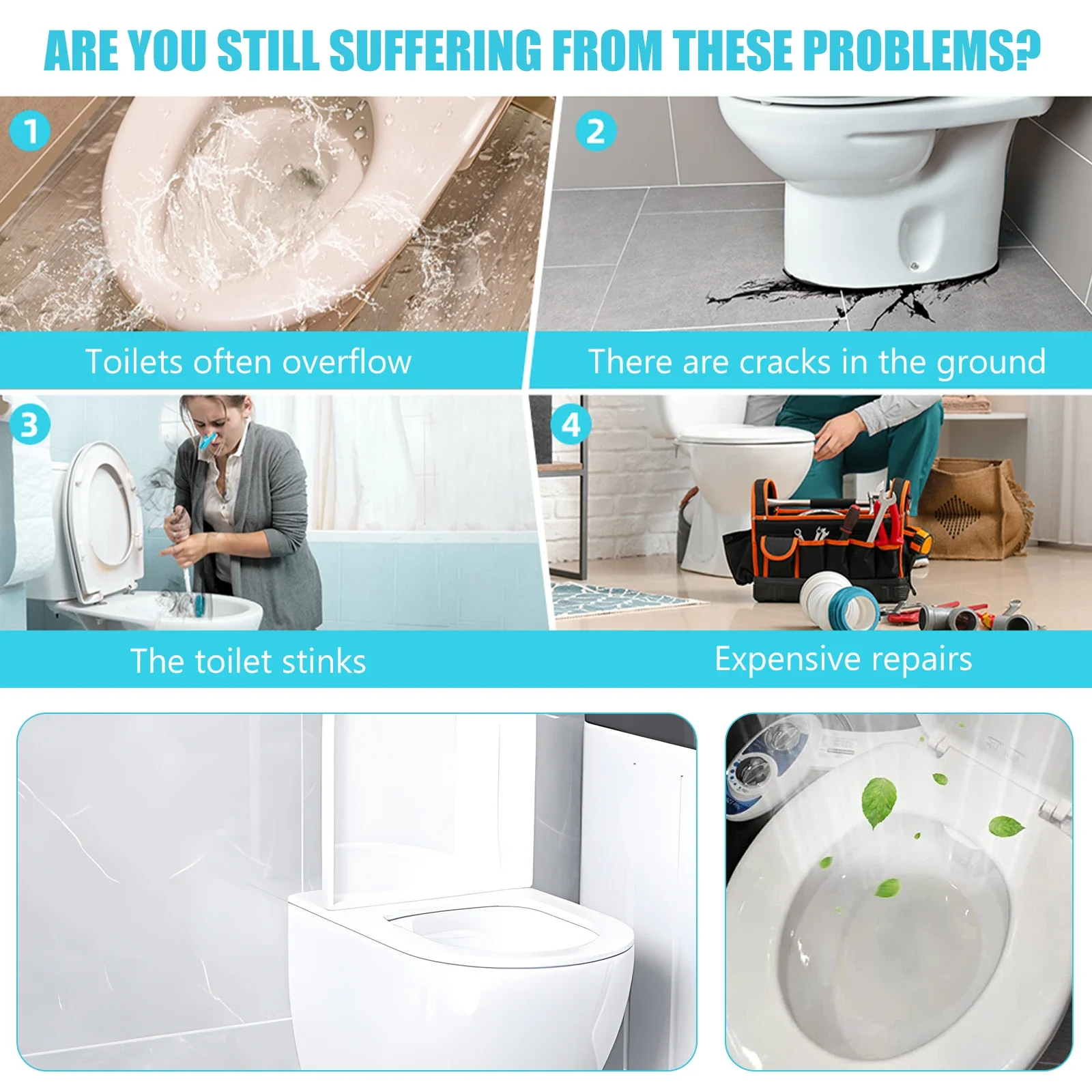 ARE YOU STILL SUFFERING FROM THESE PROBLEMS?

1

Toilets often overflow

2

There are cracks in the ground

3

The toilet stinks

4

Expensive repairs