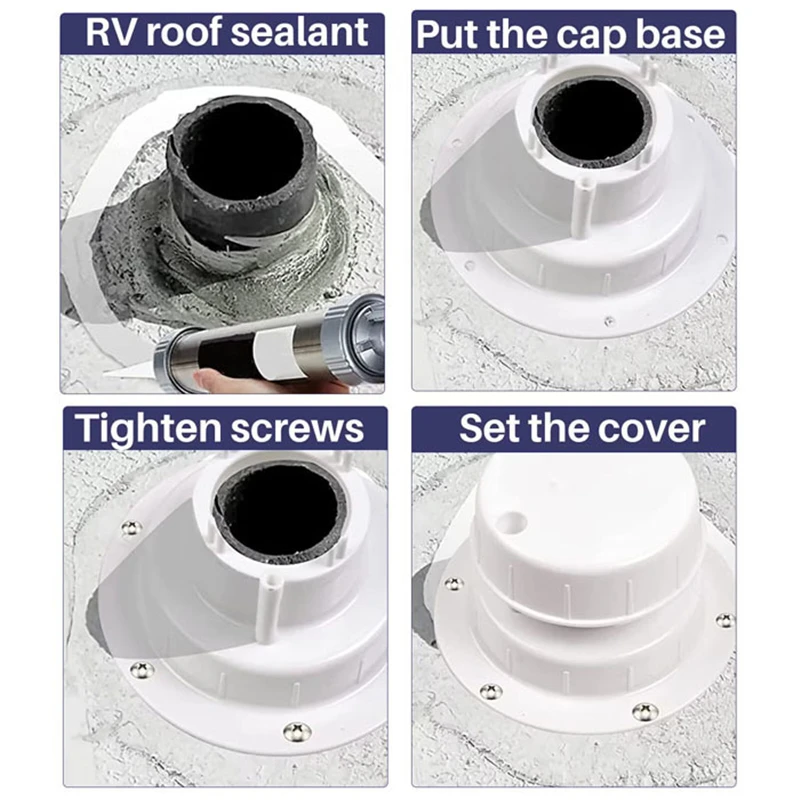 RV roof sealant

Put the cap base

Tighten screws

Set the cover