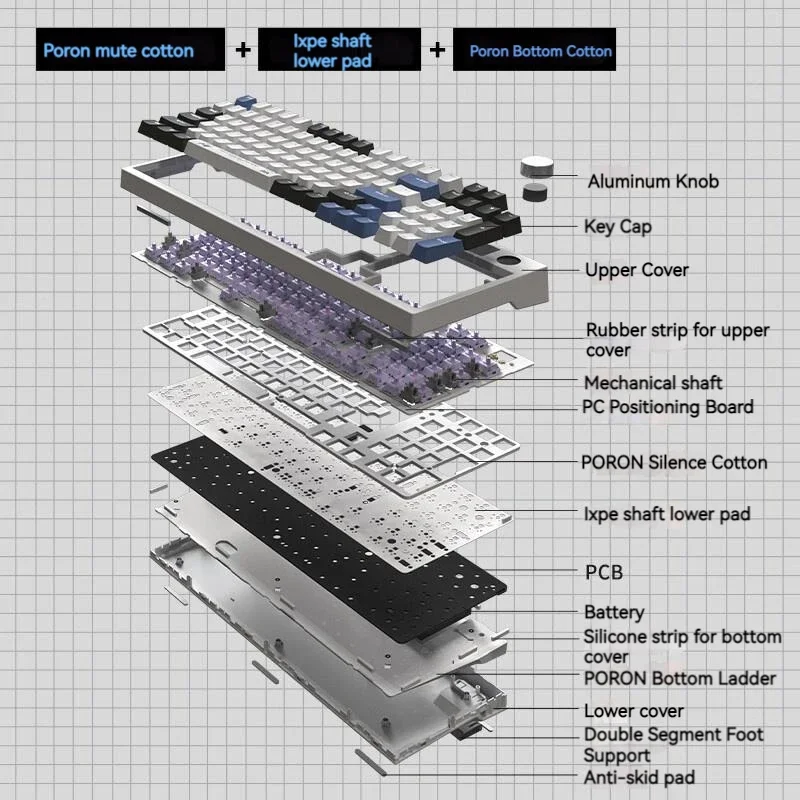 Poron mute cotton + Ixpe shaft lower pad + Poron Bottom Cotton

Aluminum Knob

Key Cap

Upper Cover

Rubber strip for upper cover

Mechanical shaft

PC Positioning Board

PORON Silence Cotton

Ixpe shaft lower pad

PCB

Battery

Silicone strip for bottom cover

PORON Bottom Ladder

Lower cover

Double Segment Foot Support

Anti-skid pad