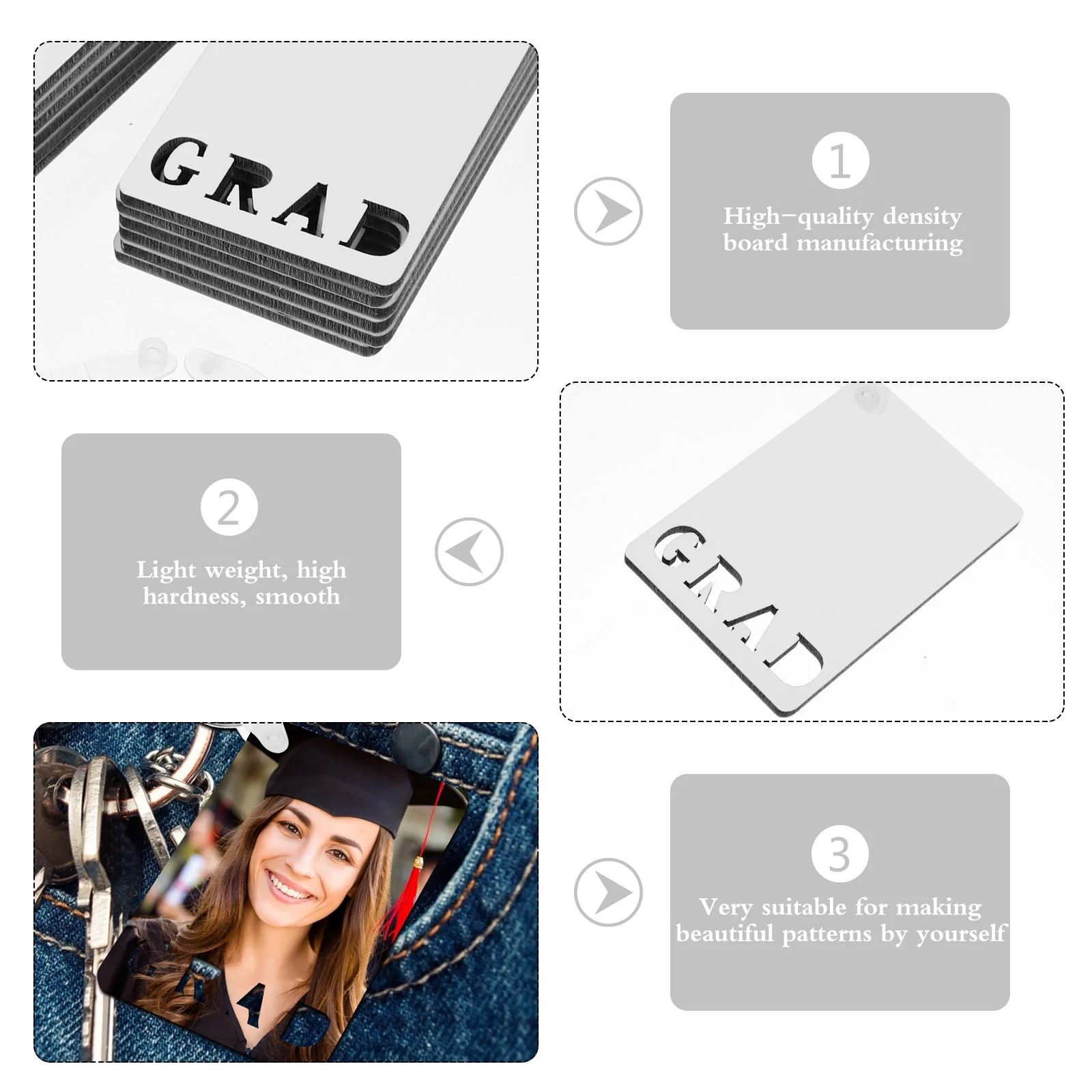 GRAD

1

High-quality density board manufacturing

2

Light weight, high hardness, smooth

GRAD

GRAD

3

Very suitable for making beautiful patterns by yourself