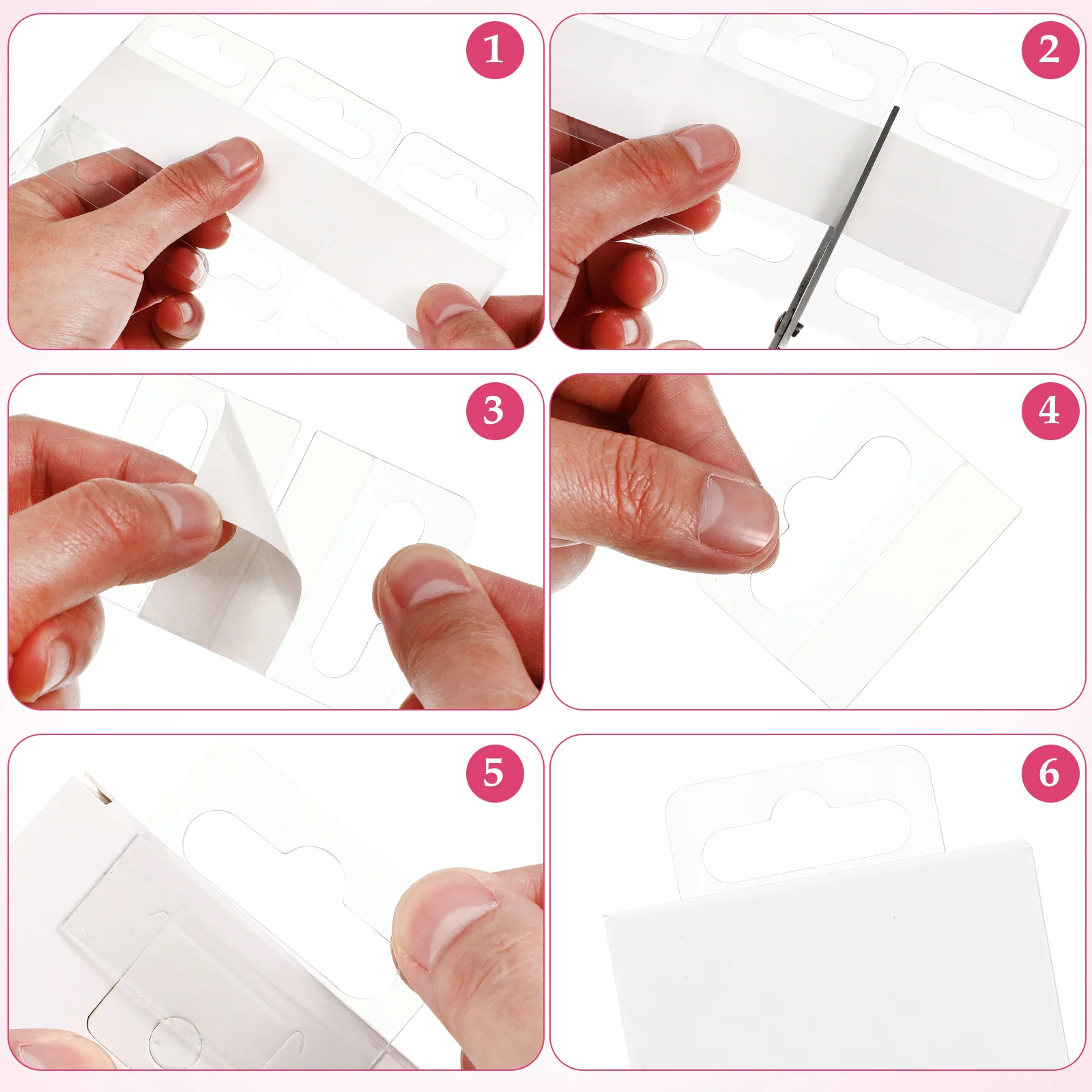 1

2

3

4

5

6