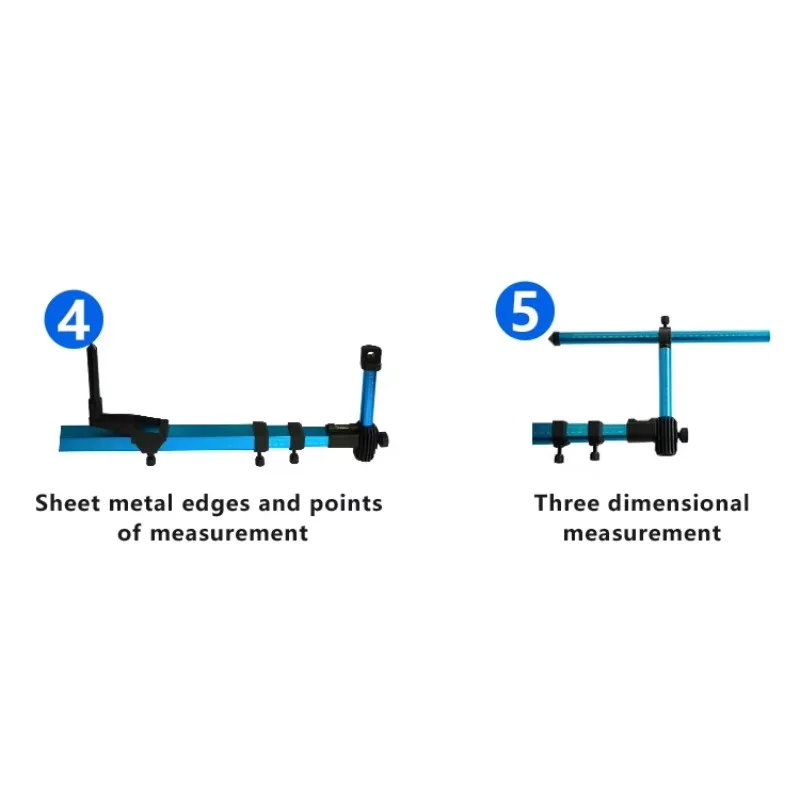 4

Sheet metal edges and points of measurement

5

Three dimensional measurement