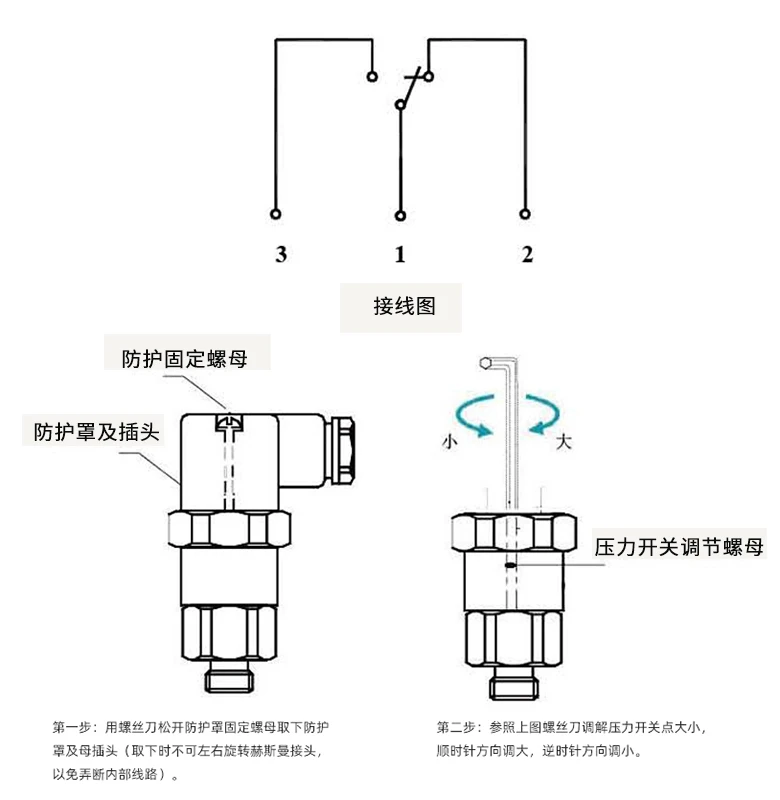 3 1 2

接线图

防护固定螺母

防护罩及插头

小

大

压力开关调节螺母

第一步：用螺丝刀松开防护罩固定螺母取下防护罩及母插头（取下时不可左右旋转赫斯曼接头，以免弄断内部线路）。

第二步：参照上图螺丝刀调解压力开关点大小，顺时针方向调大，逆时针方向调小。