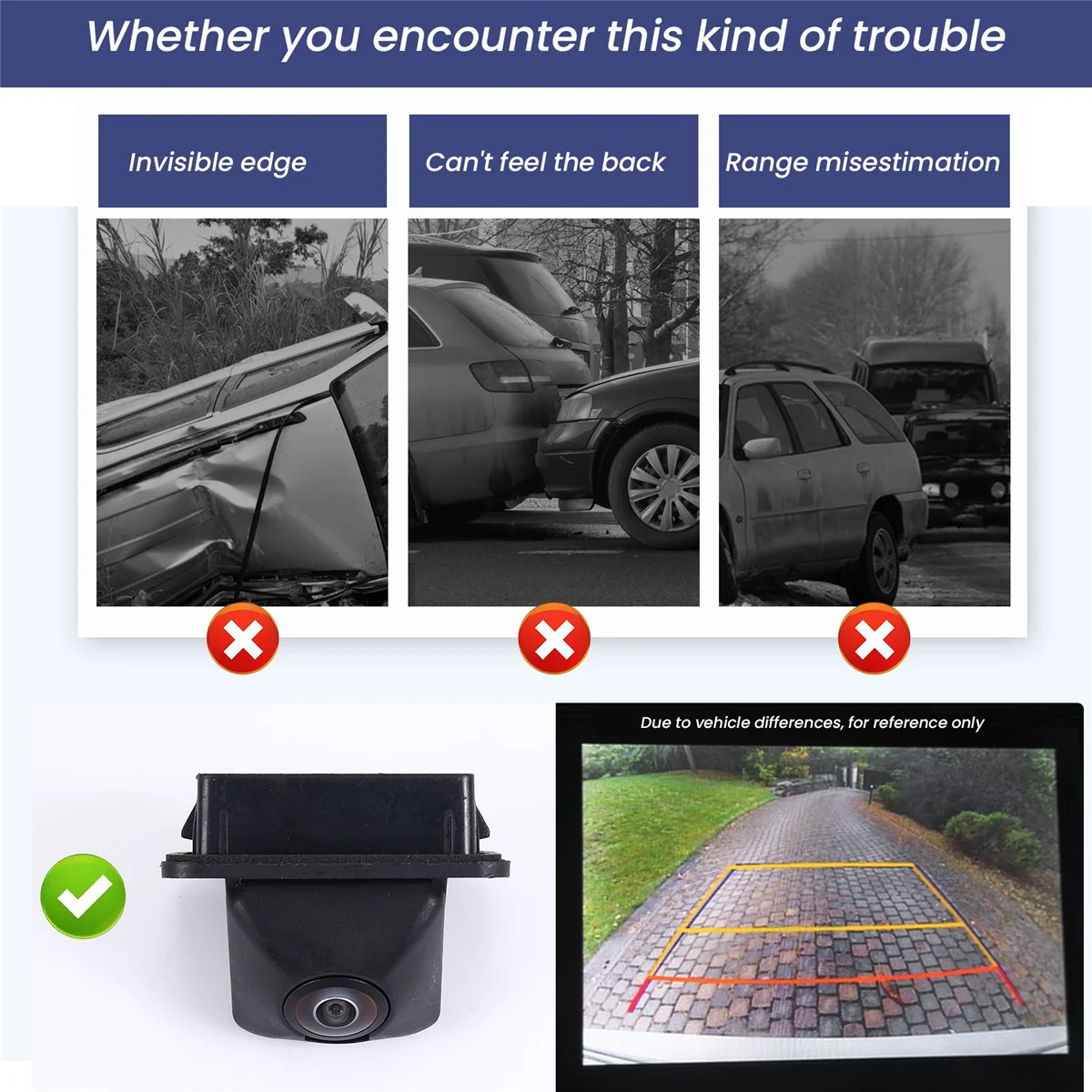 Whether you encounter this kind of trouble

Invisible edge

Can't feel the back

Range misestimation

Due to vehicle differences, for reference only