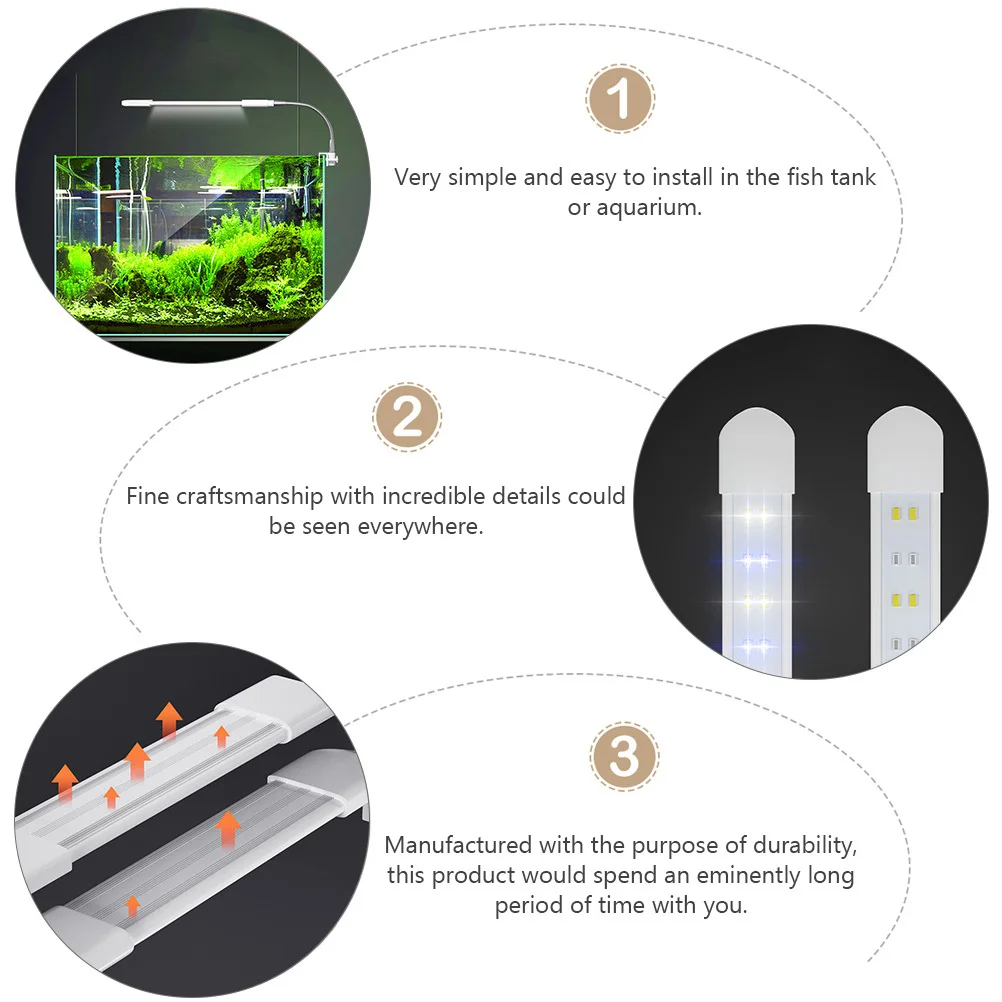 1

Very simple and easy to install in the fish tank or aquarium.

2

Fine craftsmanship with incredible details could be seen everywhere.

3

Manufactured with the purpose of durability, this product would spend an eminently long period of time with you.