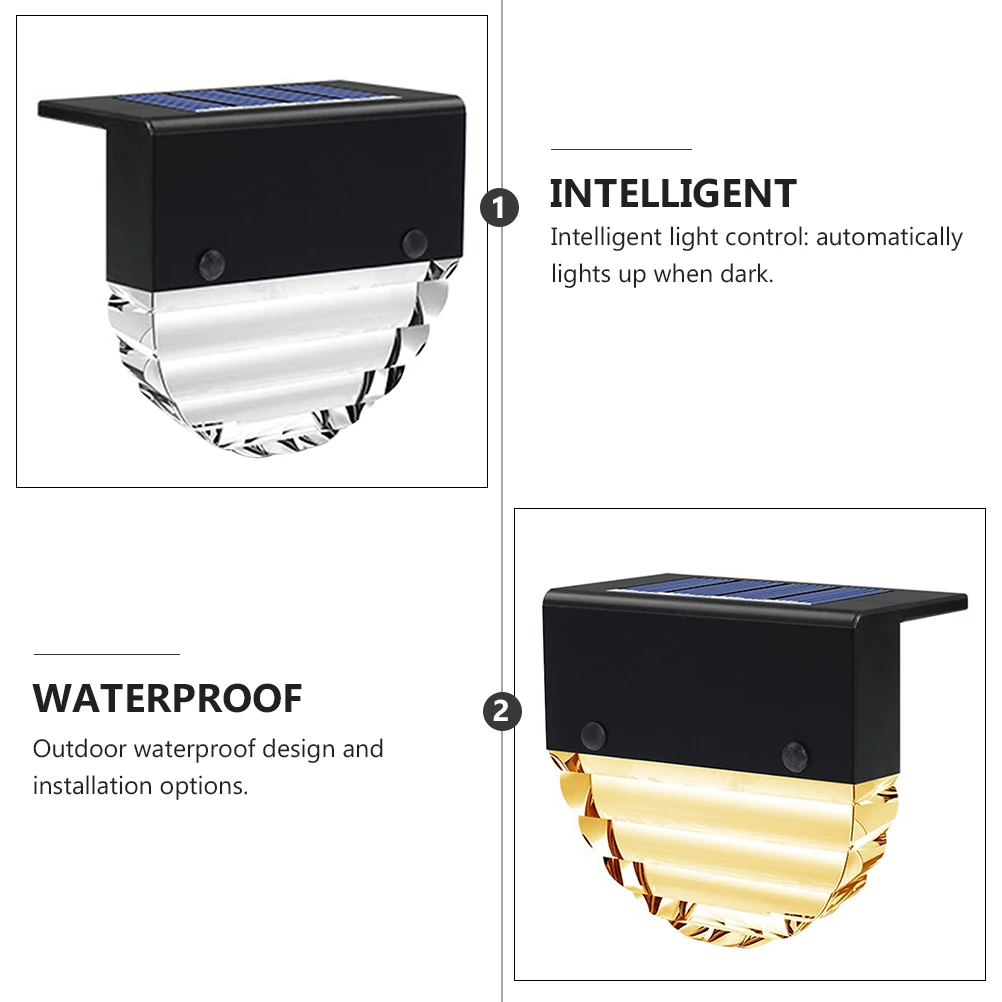 1

INTELLIGENT

Intelligent light control: automatically lights up when dark.

WATERPROOF

Outdoor waterproof design and installation options.

2